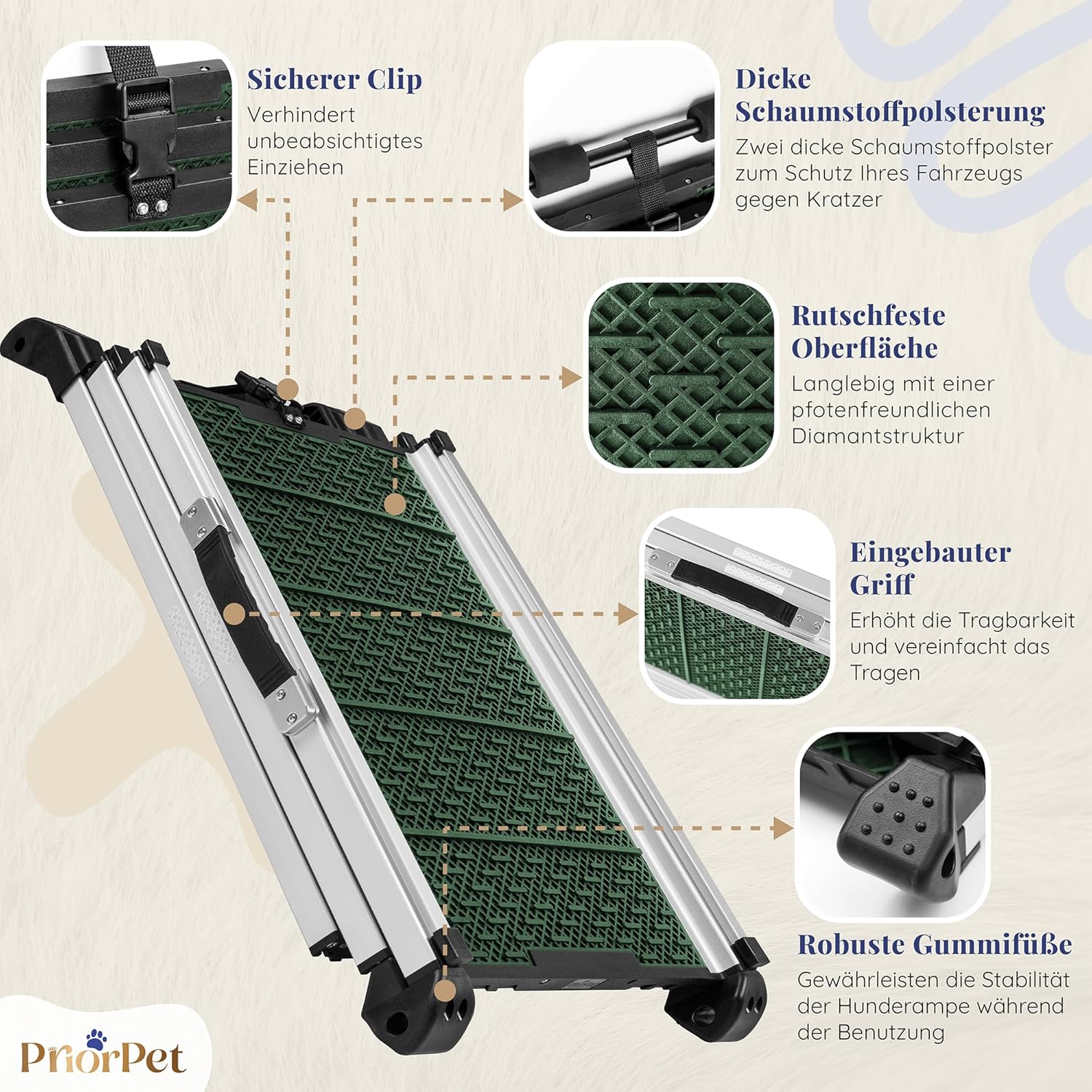 Sicherer Clip
Verhindert unbeabsichtigtes Einziehen

Dicke Schaumstoffpolsterung
Zwei dicke Schaumstoffpolster zum Schutz Ihres Fahrzeugs gegen Kratzer

Rutschfeste Oberfläche
Langlebig mit einer pfotenfreundlichen Diamantstruktur

Eingebauter Griff
Erhöht die Tragbarkeit und vereinfacht das Tragen

Robuste Gummifüße
Gewährleisten die Stabilität der Hunderampe während der Benutzung

PriorPet