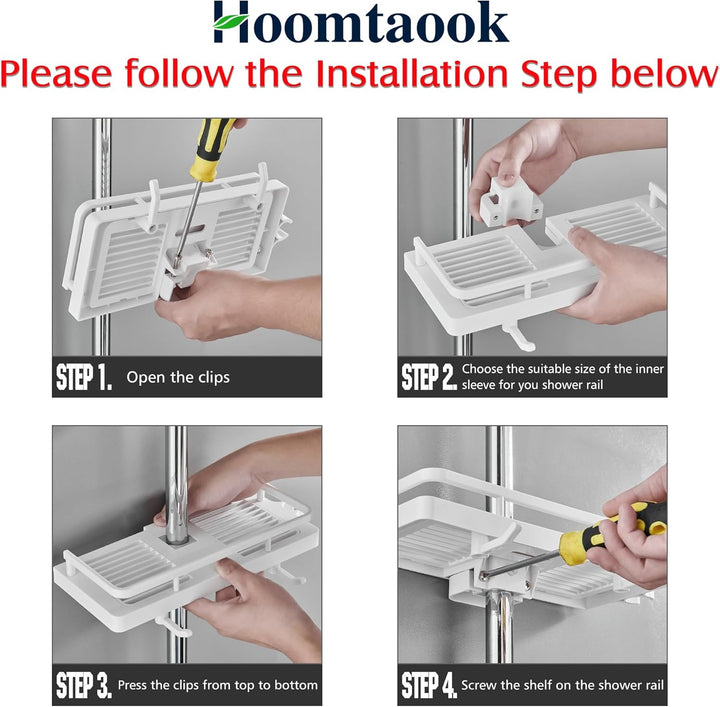 Hoomtaook

Please follow the Installation Step below

STEP 1. Open the clips

STEP 2. Choose the suitable size of the inner sleeve for you shower rail

STEP 3. Press the clips from top to bottom

STEP 4. Screw the shelf on the shower rail