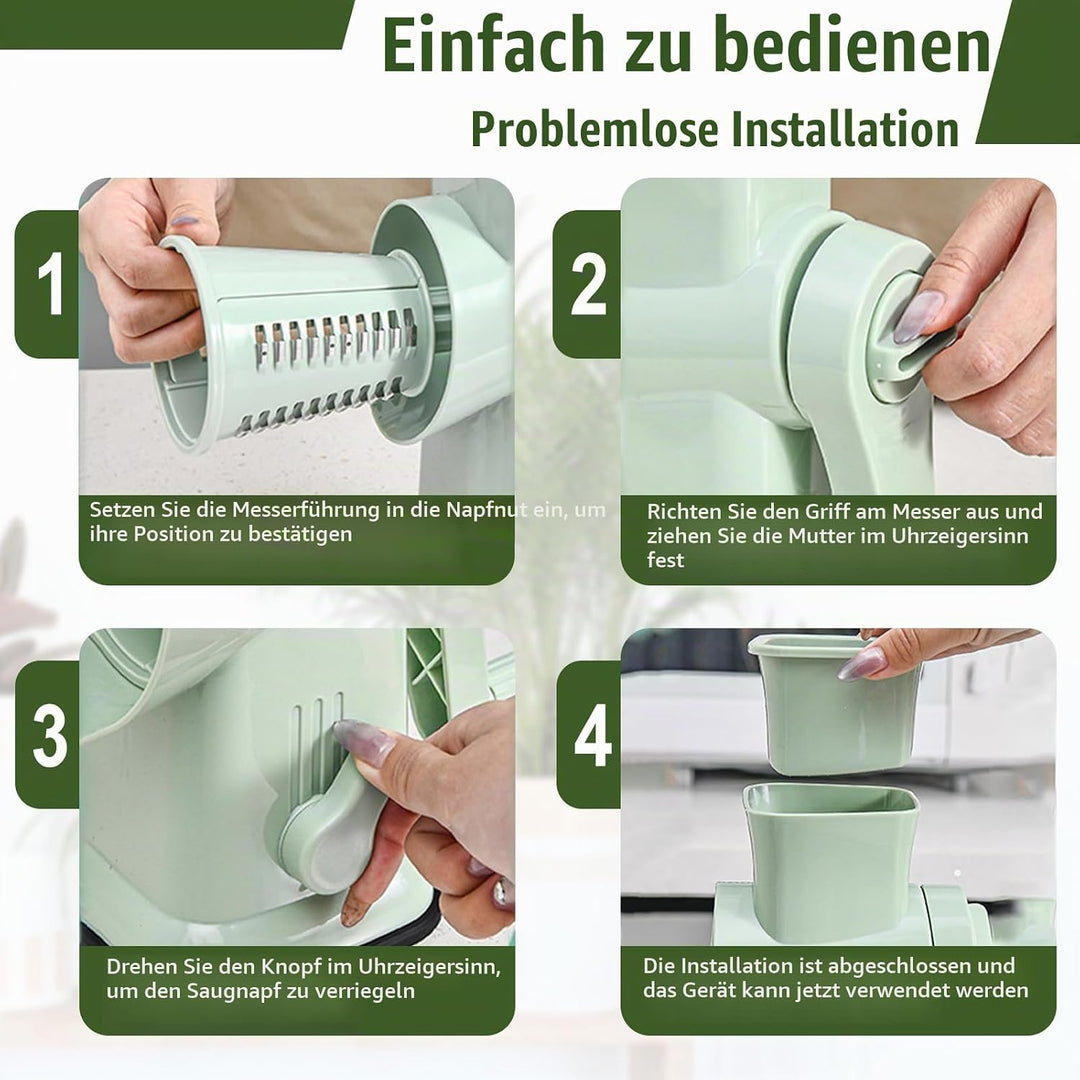 Einfach zu bedienen
Problemlose Installation

1
Setzen Sie die Messerführung in die Napfnut ein, um ihre Position zu bestätigen

2
Richten Sie den Griff am Messer aus und ziehen Sie die Mutter im Uhrzeigersinn fest

3
Drehen Sie den Knopf im Uhrzeigersinn, um den Saugnapf zu verriegeln

4
Die Installation ist abgeschlossen und das Gerät kann jetzt verwendet werden