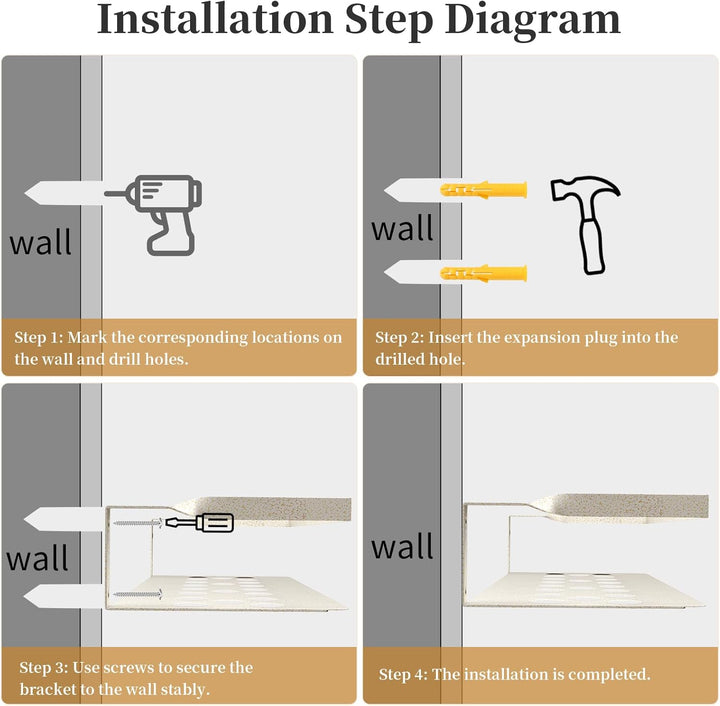 Installation Step Diagram

wall

Step 1: Mark the corresponding locations on the wall and drill holes.

wall

Step 2: Insert the expansion plug into the drilled hole.

wall

Step 3: Use screws to secure the bracket to the wall stably.

wall

Step 4: The installation is completed.