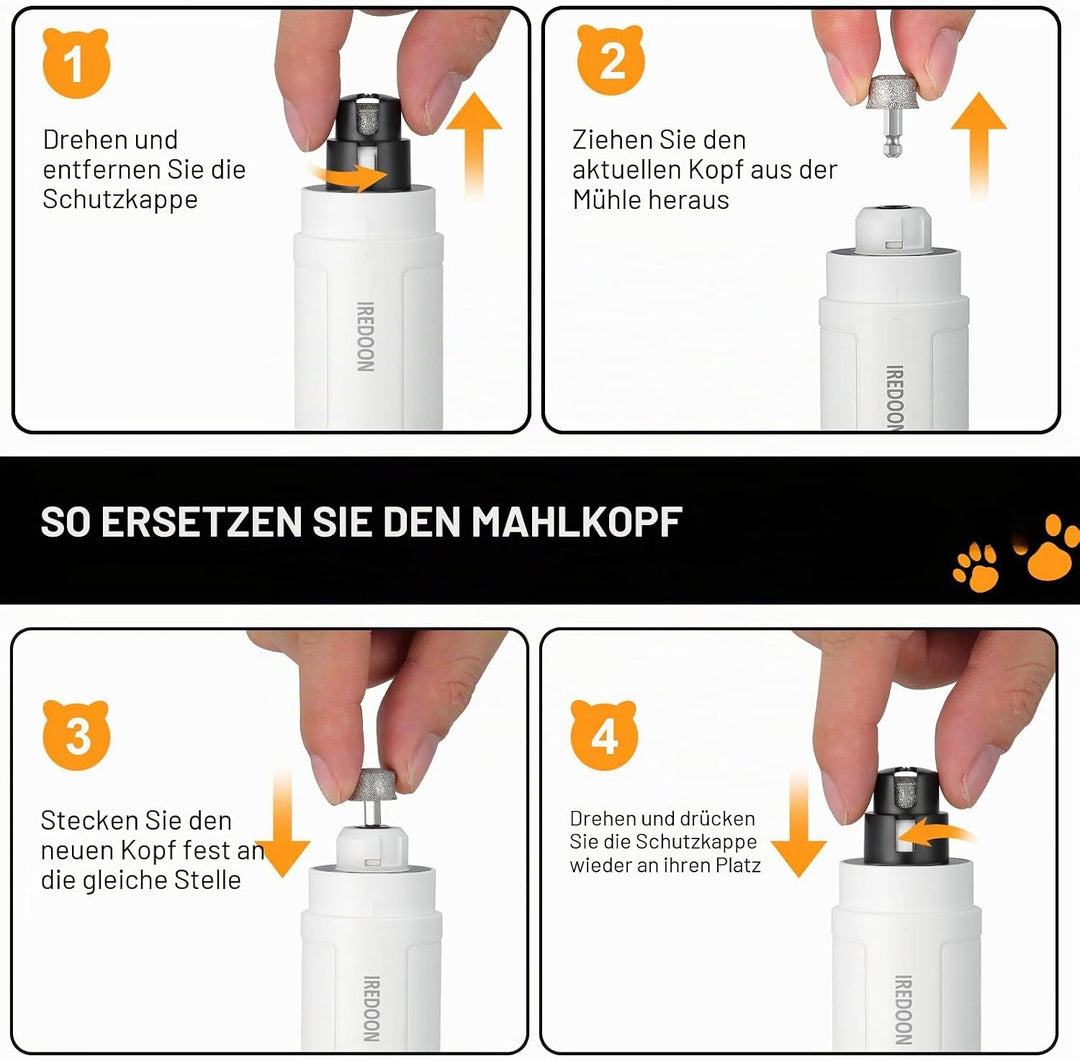 1

Drehen und entfernen Sie die Schutzkappe

IREDOON

2

Ziehen Sie den aktuellen Kopf aus der Mühle heraus

IREDOON

SO ERSETZEN SIE DEN MAHLKOPF

3

Stecken Sie den neuen Kopf fest an die gleiche Stelle

IREDOON

4

Drehen und drücken Sie die Schutzkappe wieder an ihren Platz

IREDOON