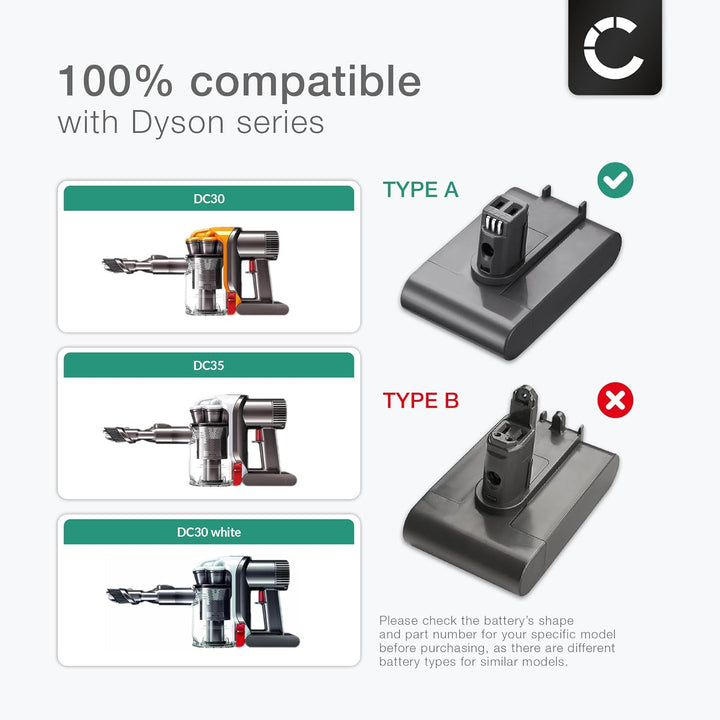 100% compatible
with Dyson series

DC30

DC35

DC30 white

TYPE A

TYPE B

Please check the battery's shape and part number for your specific model before purchasing, as there are different battery types for similar models.