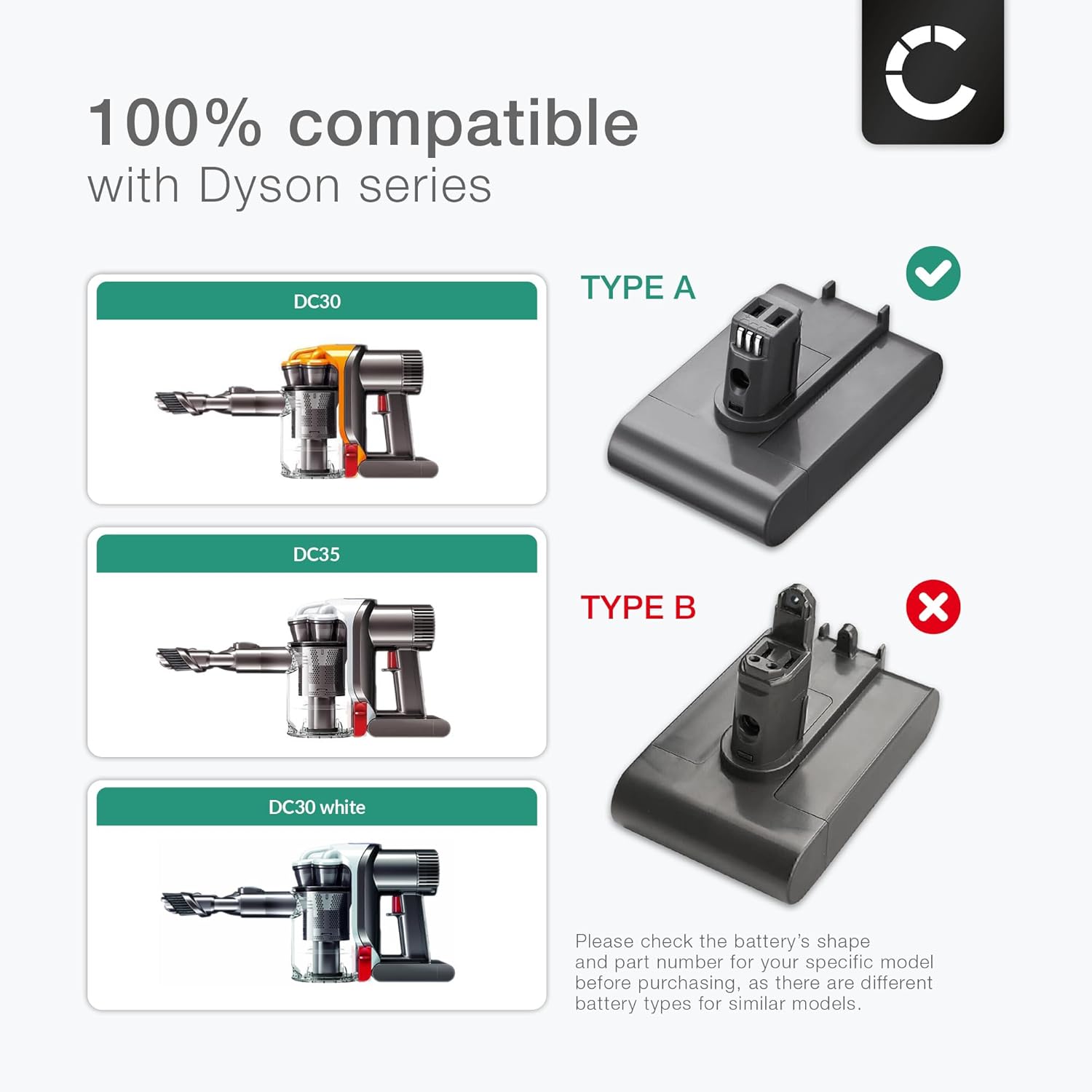 100% compatible
with Dyson series

DC30

DC35

DC30 white

TYPE A

TYPE B

Please check the battery's shape and part number for your specific model before purchasing, as there are different battery types for similar models.