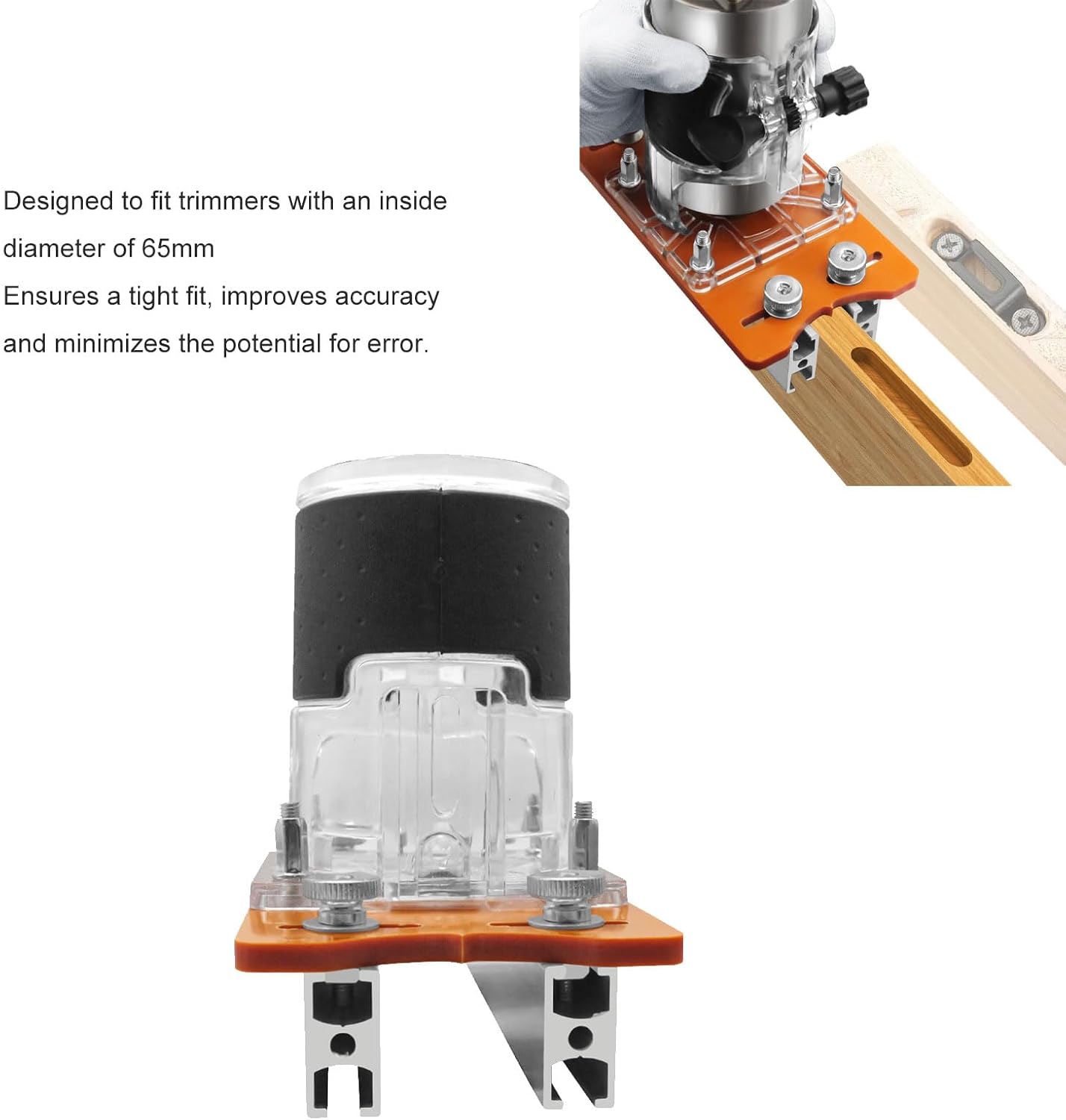 Designed to fit trimmers with an inside diameter of 65mm
Ensures a tight fit, improves accuracy and minimizes the potential for error.