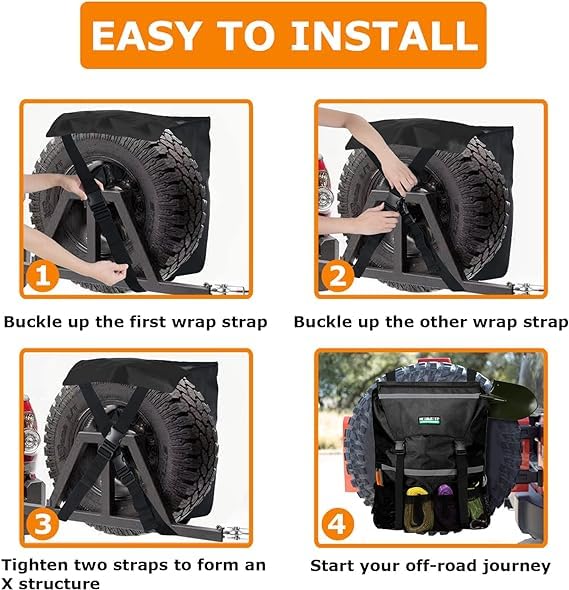 EASY TO INSTALL

1

Buckle up the first wrap strap

2

Buckle up the other wrap strap

3

Tighten two straps to form an X structure

4

Start your off-road journey