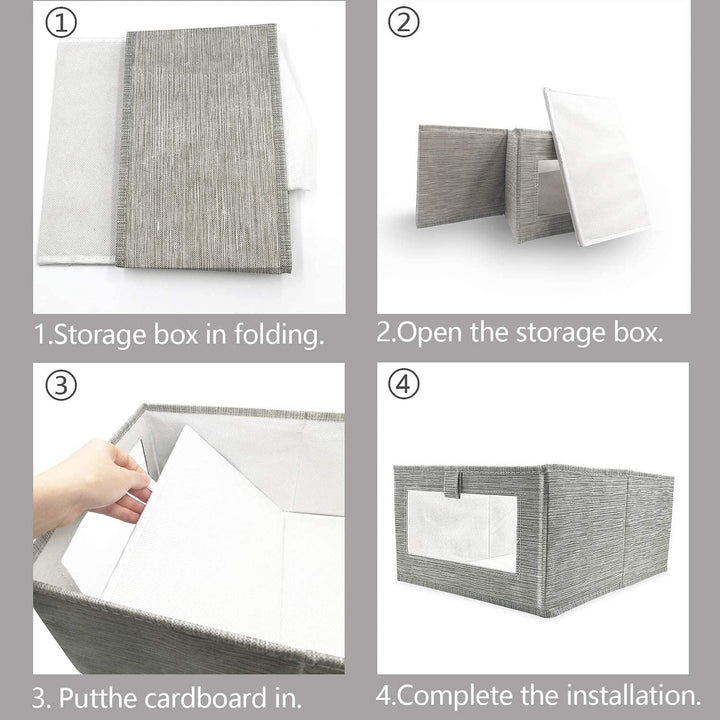 ①

1.Storage box in folding.

②

2.Open the storage box.

③

3. Putthe cardboard in.

④

4.Complete the installation.