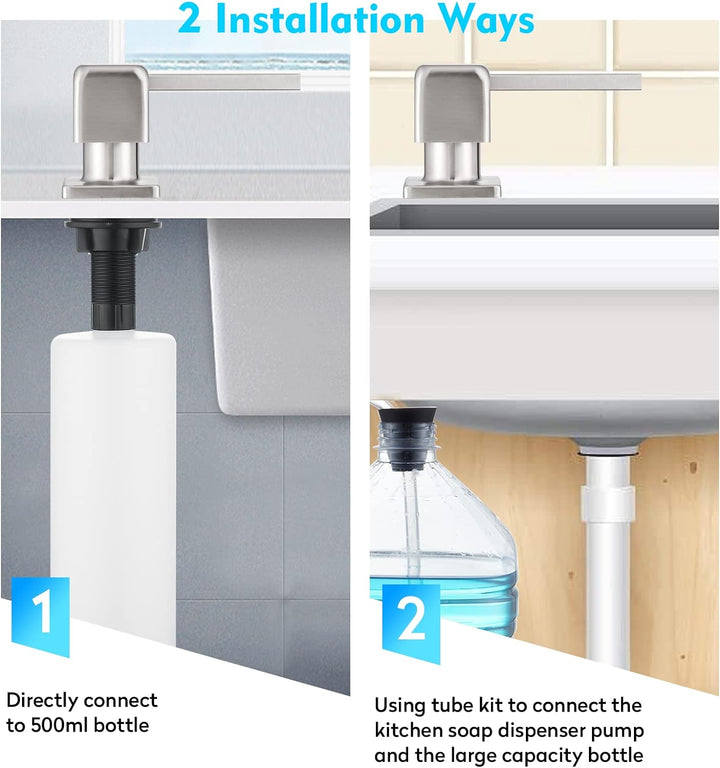 2 Installation Ways

1

Directly connect to 500ml bottle

2

Using tube kit to connect the kitchen soap dispenser pump and the large capacity bottle