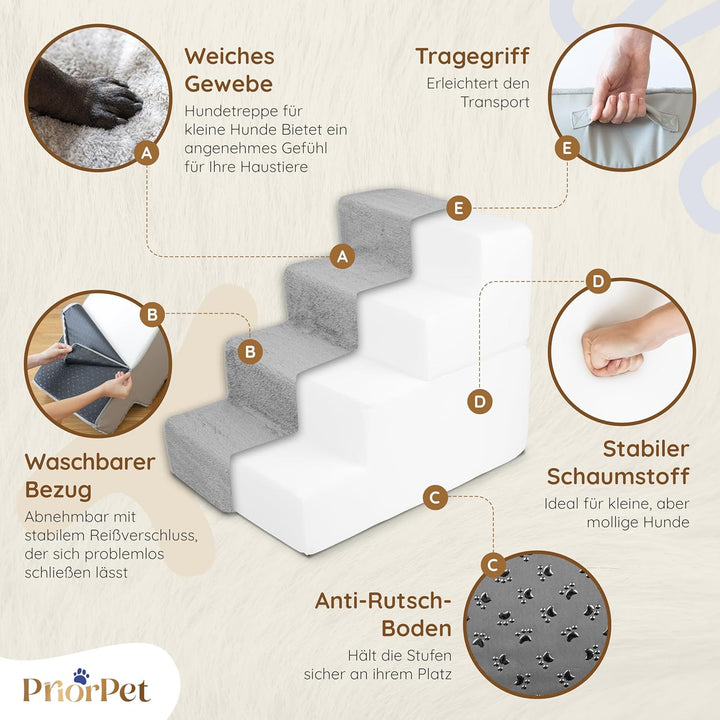 Weiches Gewebe

Hundetreppe für kleine Hunde Bietet ein angenehmes Gefühl für Ihre Haustiere

A

Tragegriff

Erleichtert den Transport

E

E

A

B

B

D

D

Waschbarer Bezug

Abnehmbar mit stabilem Reißverschluss, der sich problemlos schließen lässt

Stabiler Schaumstoff

Ideal für kleine, aber mollige Hunde

C

C

Anti-Rutsch-Boden

Hält die Stufen sicher an ihrem Platz

PriorPet