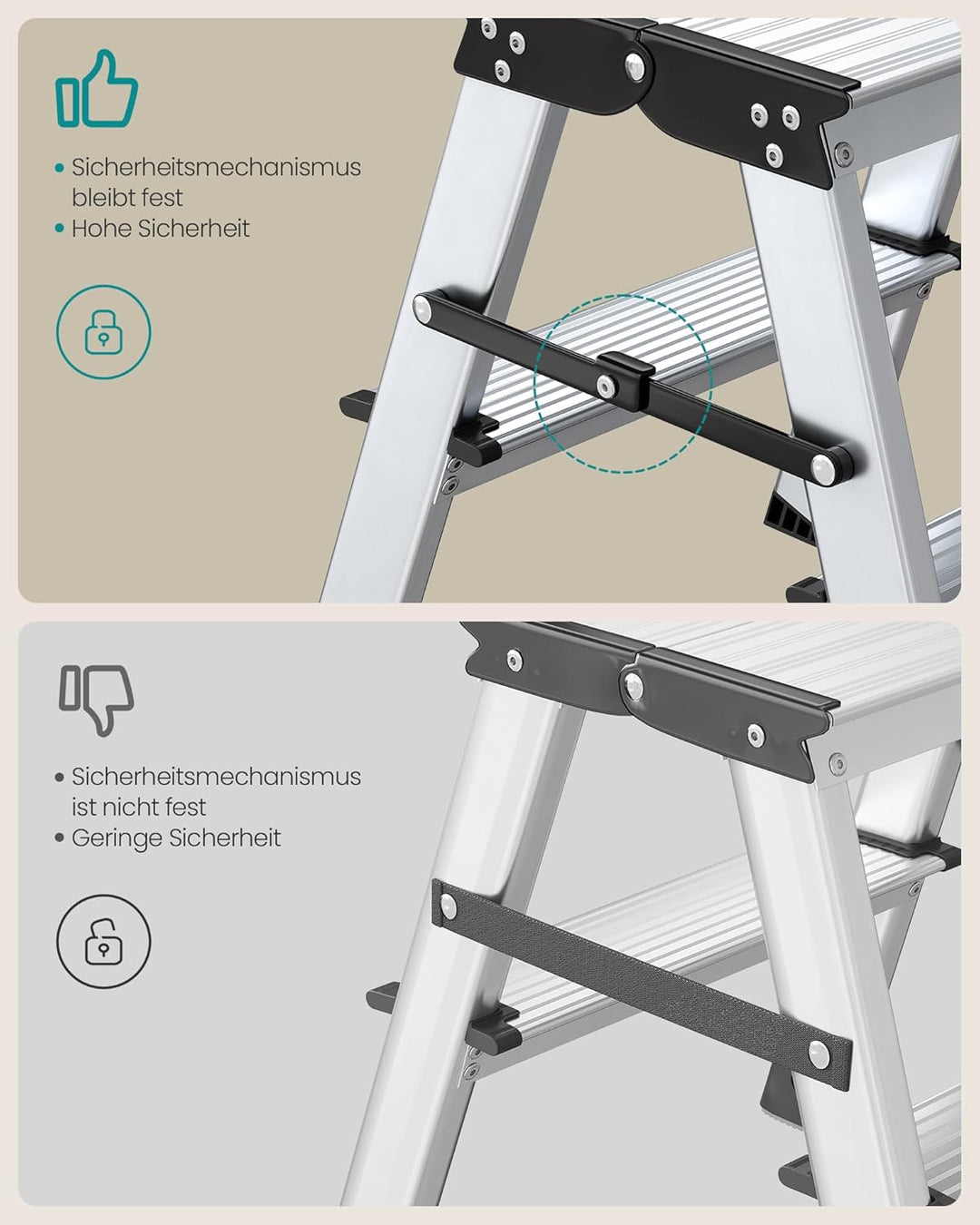 • Sicherheitsmechanismus bleibt fest
• Hohe Sicherheit

• Sicherheitsmechanismus ist nicht fest
• Geringe Sicherheit