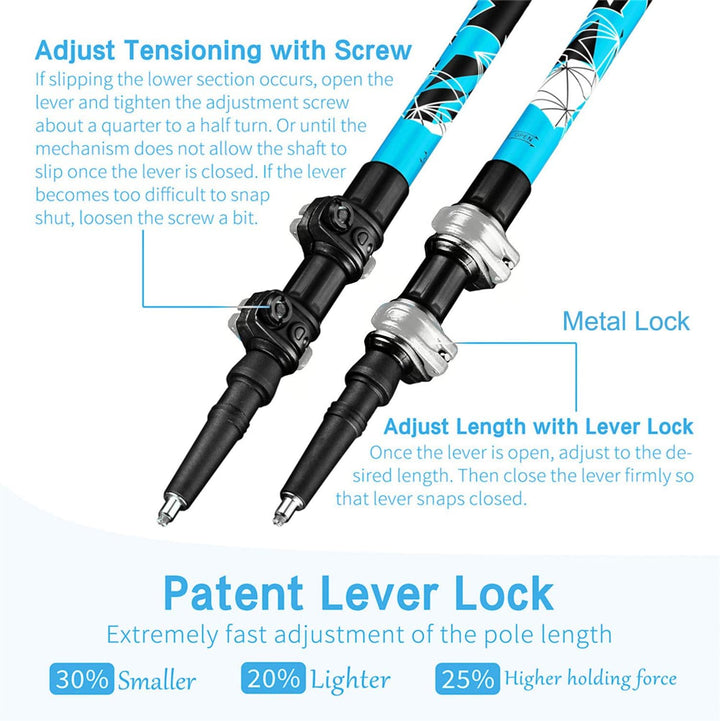 Adjust Tensioning with Screw
If slipping the lower section occurs, open the lever and tighten the adjustment screw about a quarter to a half turn. Or until the mechanism does not allow the shaft to slip once the lever is closed. If the lever becomes too difficult to snap shut, loosen the screw a bit.

OPEN

Metal Lock

Adjust Length with Lever Lock
Once the lever is open, adjust to the desired length. Then close the lever firmly so that lever snaps closed.

Patent Lever Lock
Extremely fast adjustment of the pole length

30% Smaller 20% Lighter 25% Higher holding force