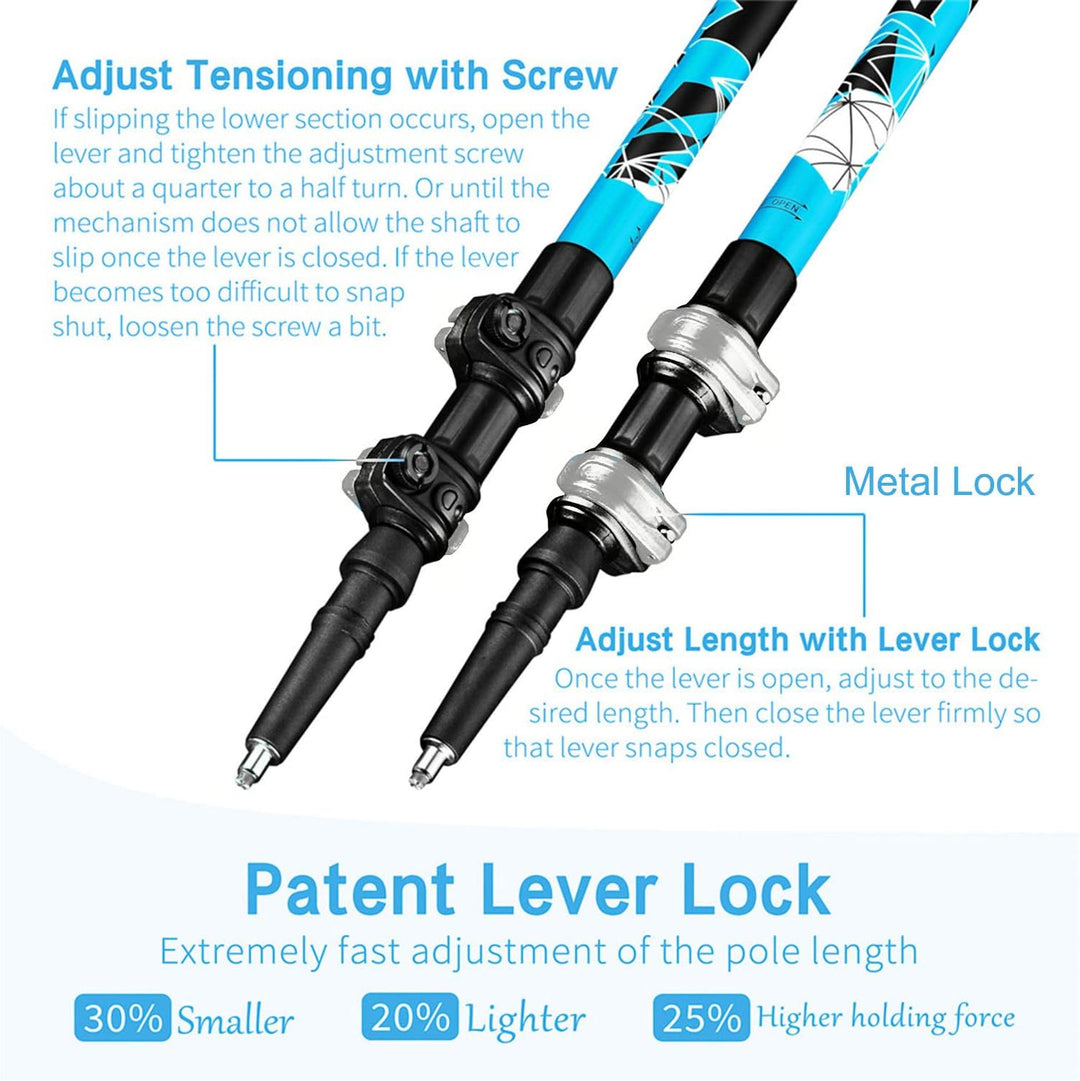 Adjust Tensioning with Screw
If slipping the lower section occurs, open the lever and tighten the adjustment screw about a quarter to a half turn. Or until the mechanism does not allow the shaft to slip once the lever is closed. If the lever becomes too difficult to snap shut, loosen the screw a bit.

OPEN

Metal Lock

Adjust Length with Lever Lock
Once the lever is open, adjust to the desired length. Then close the lever firmly so that lever snaps closed.

Patent Lever Lock
Extremely fast adjustment of the pole length

30% Smaller
20% Lighter
25% Higher holding force