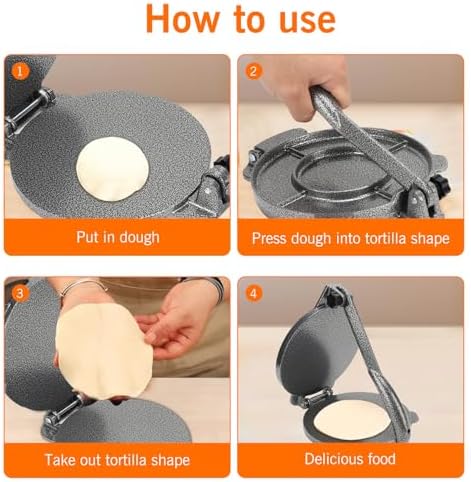 How to use

1

Put in dough

2

Press dough into tortilla shape

3

Take out tortilla shape

4

Delicious food