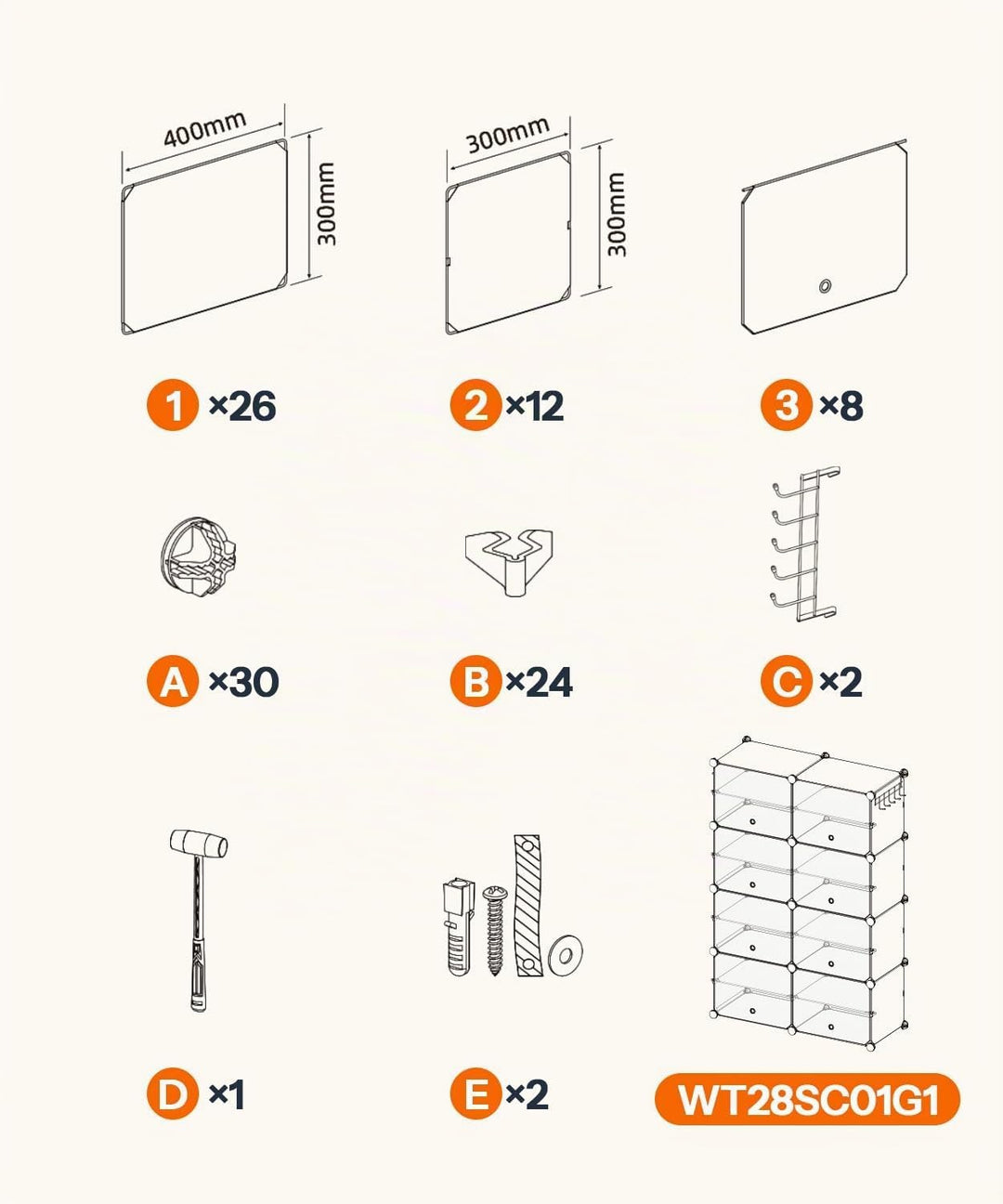 400mm
300mm

300mm
300mm

1 ×26

2 ×12

3 ×8

A ×30

B ×24

C ×2

D ×1

E ×2

WT28SC01G1