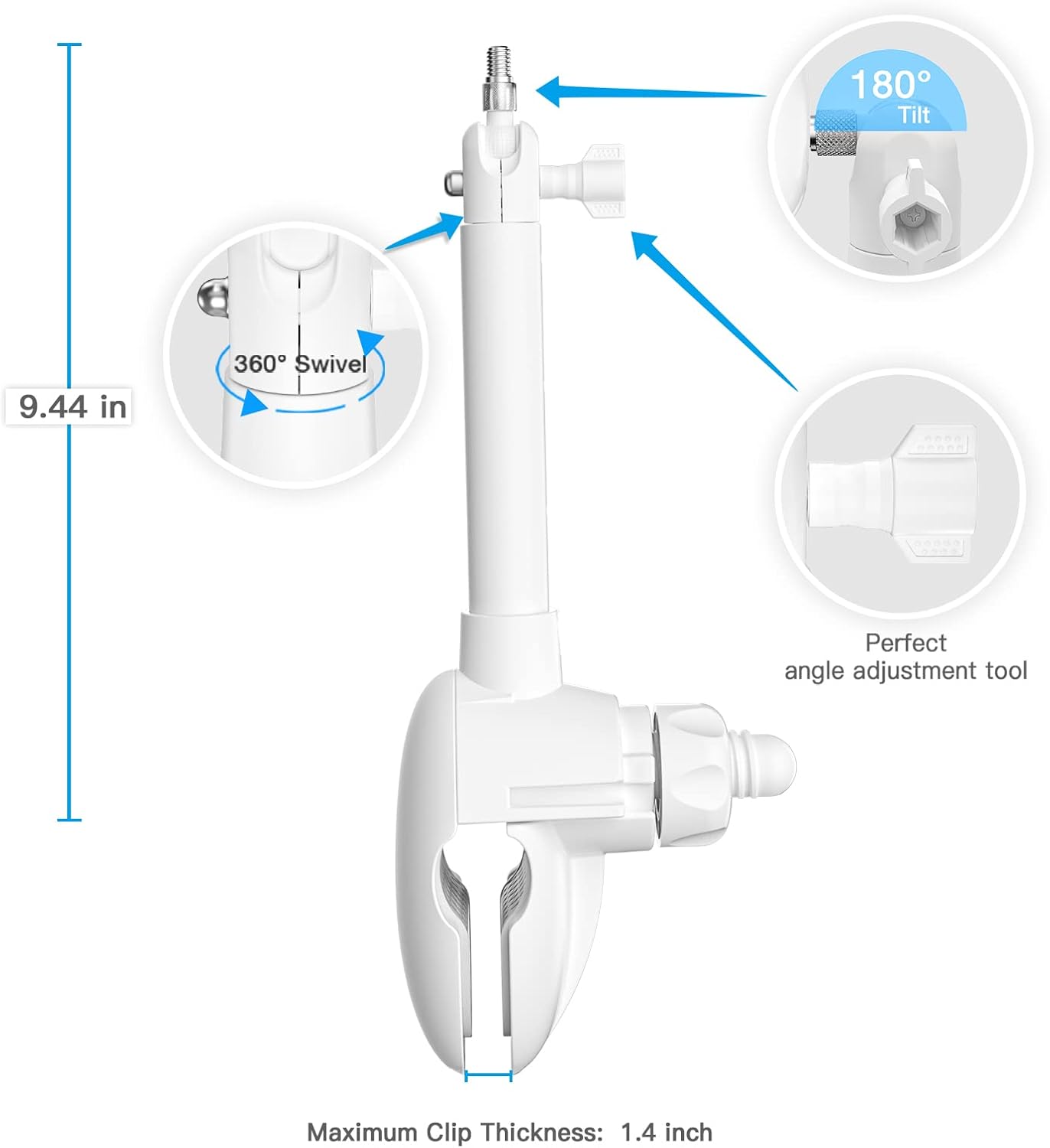 180°
Tilt

360° Swivel

9.44 in

Perfect
angle adjustment tool

Maximum Clip Thickness: 1.4 inch