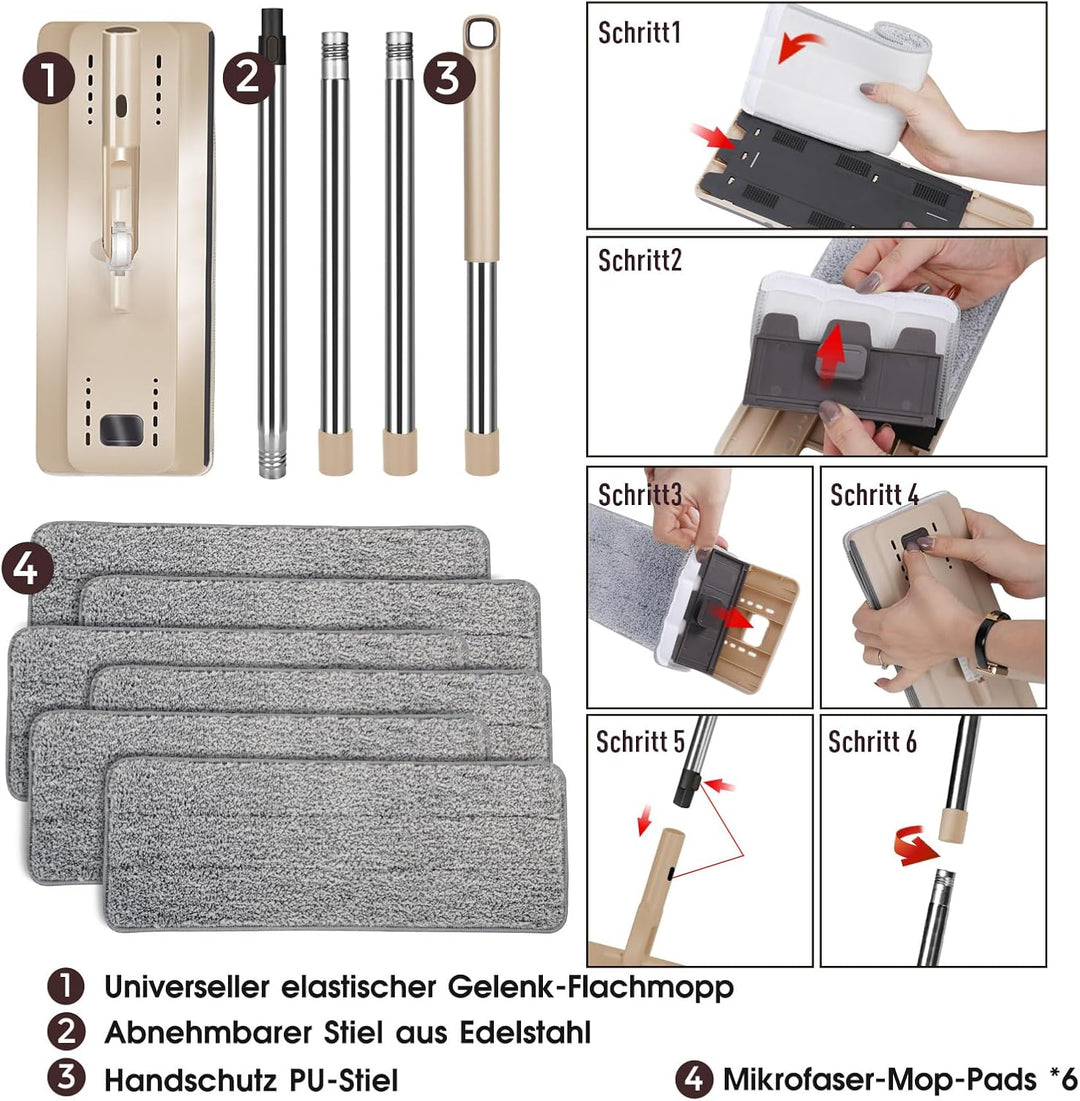 1

2

3

4

Schritt1

Schritt2

Schritt3

Schritt 4

Schritt 5

Schritt 6

1 Universeller elastischer Gelenk-Flachmopp

2 Abnehmbarer Stiel aus Edelstahl

3 Handschutz PU-Stiel

4 Mikrofaser-Mop-Pads *6