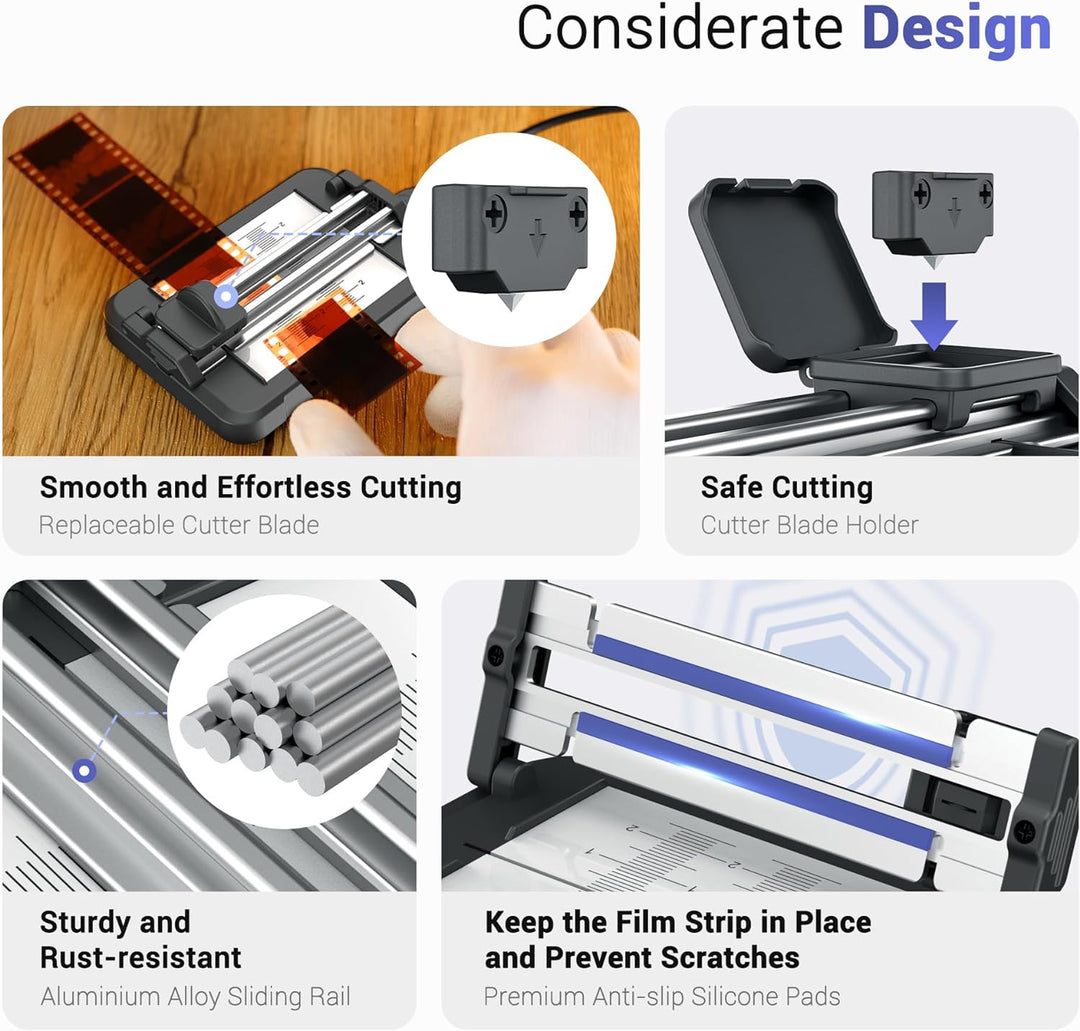 Considerate Design

Smooth and Effortless Cutting
Replaceable Cutter Blade

Safe Cutting
Cutter Blade Holder

Sturdy and Rust-resistant
Aluminium Alloy Sliding Rail

Keep the Film Strip in Place and Prevent Scratches
Premium Anti-slip Silicone Pads