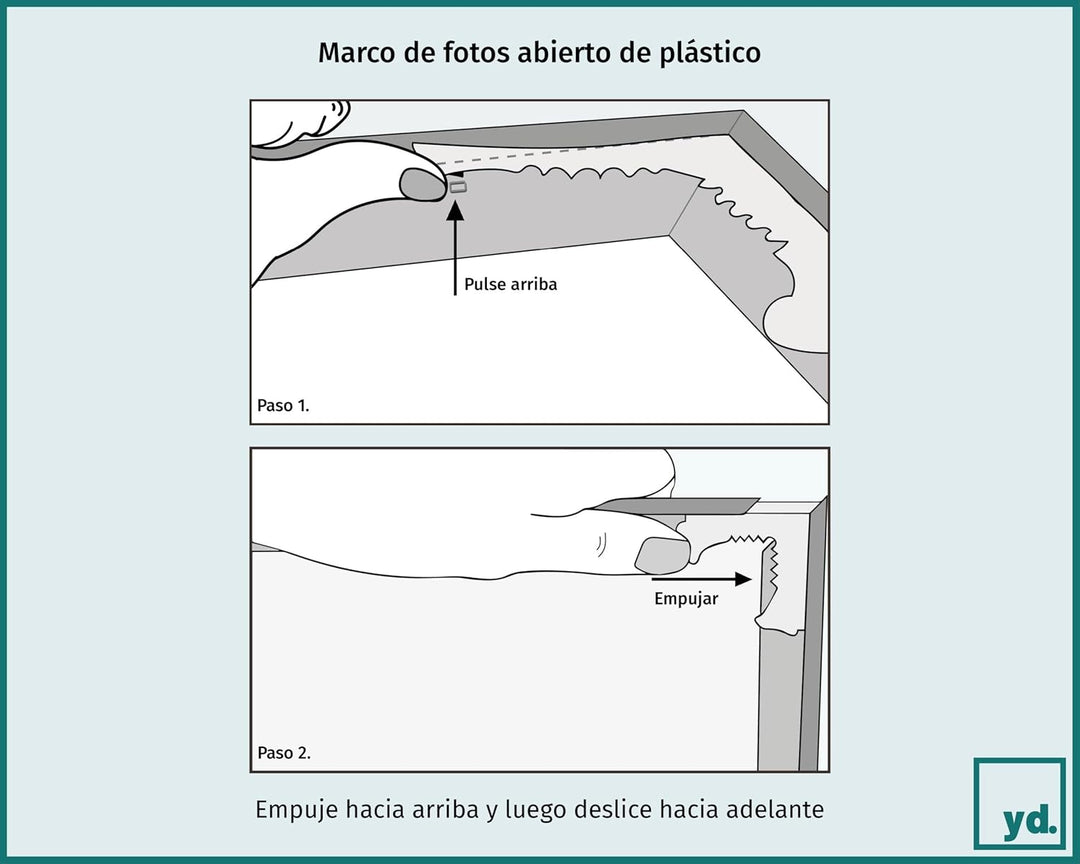 Marco de fotos abierto de plástico

Pulse arriba

Paso 1.

Empujar

Paso 2.

Empuje hacia arriba y luego deslice hacia adelante

yd.