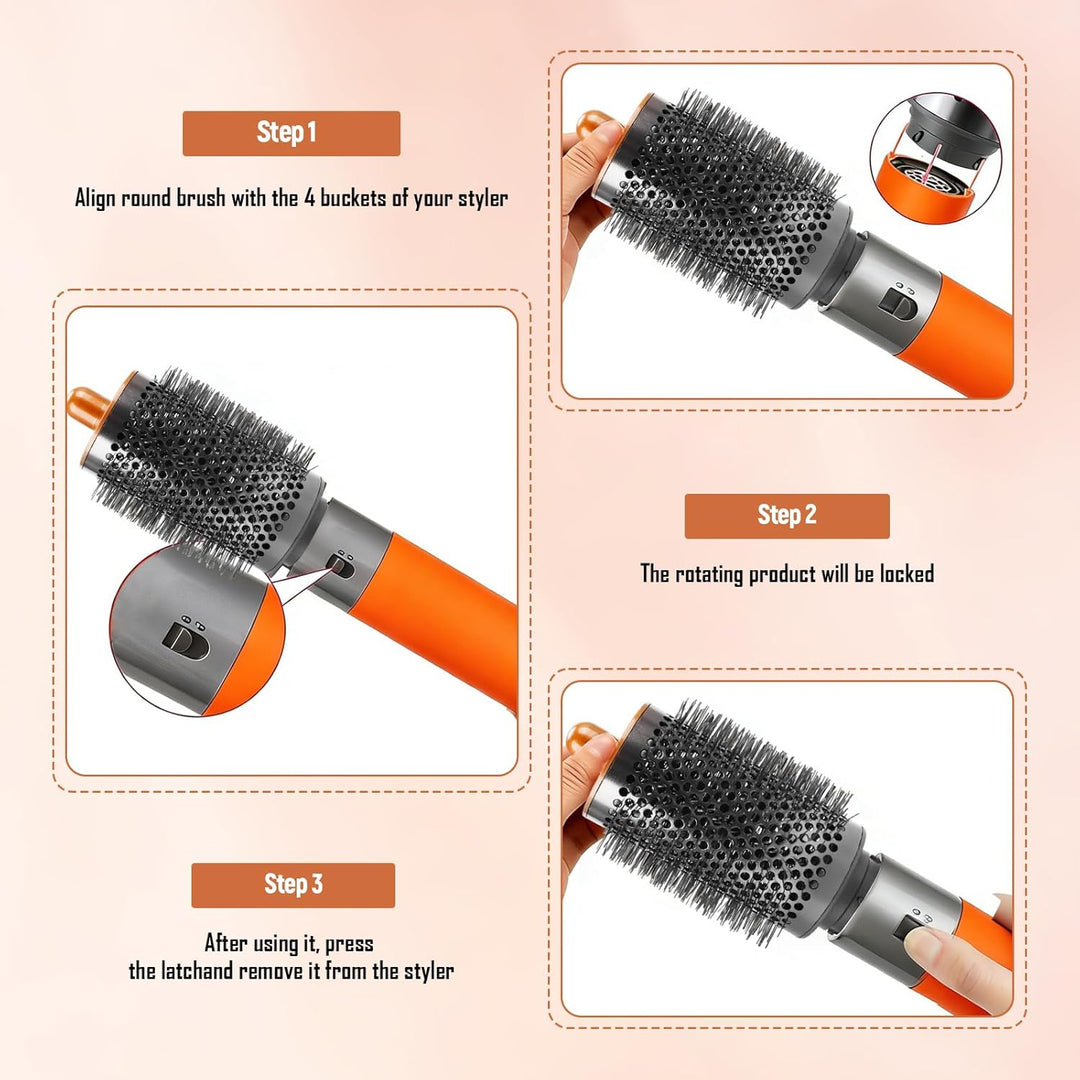 Step 1

Align round brush with the 4 buckets of your styler

Step 2

The rotating product will be locked

Step 3

After using it, press the latchand remove it from the styler