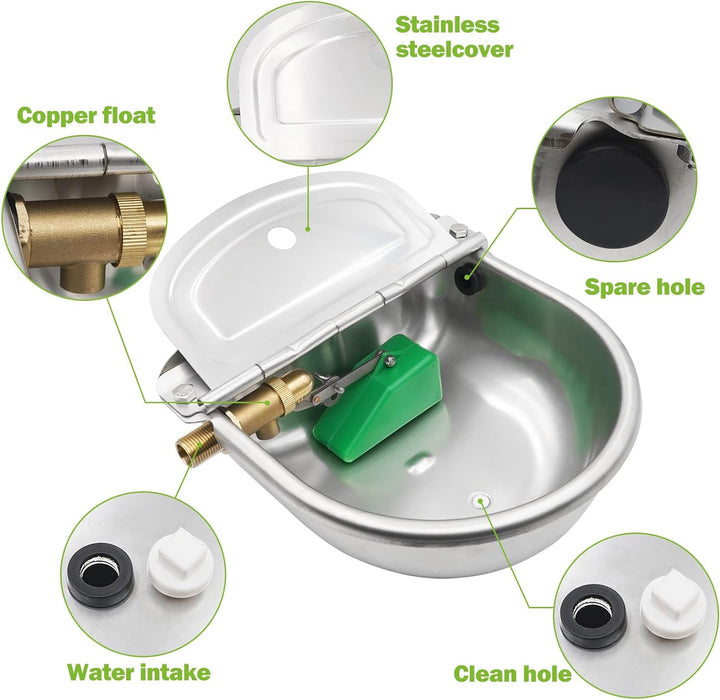 Stainless steelcover

Copper float

Spare hole

Water intake

Clean hole