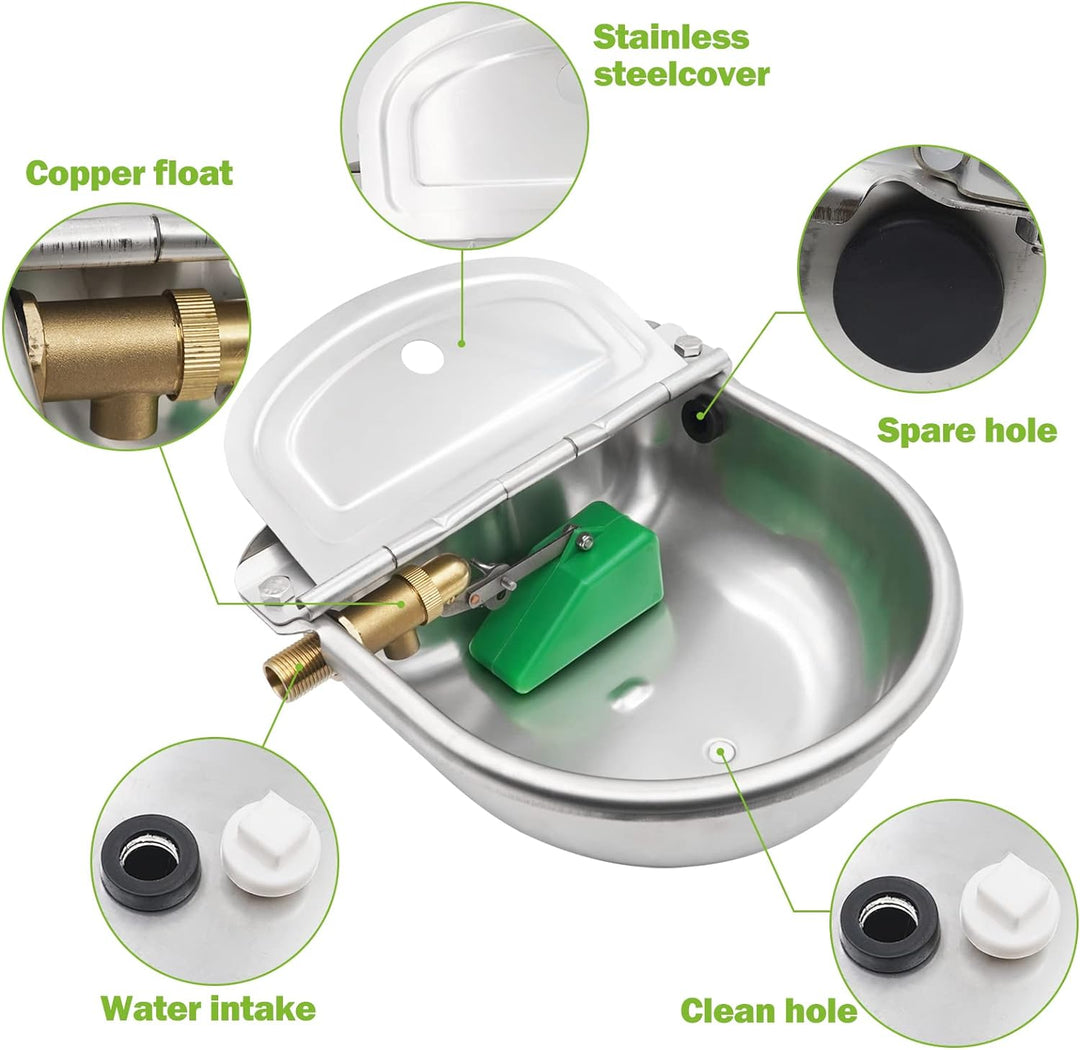 Stainless steelcover

Copper float

Spare hole

Water intake

Clean hole