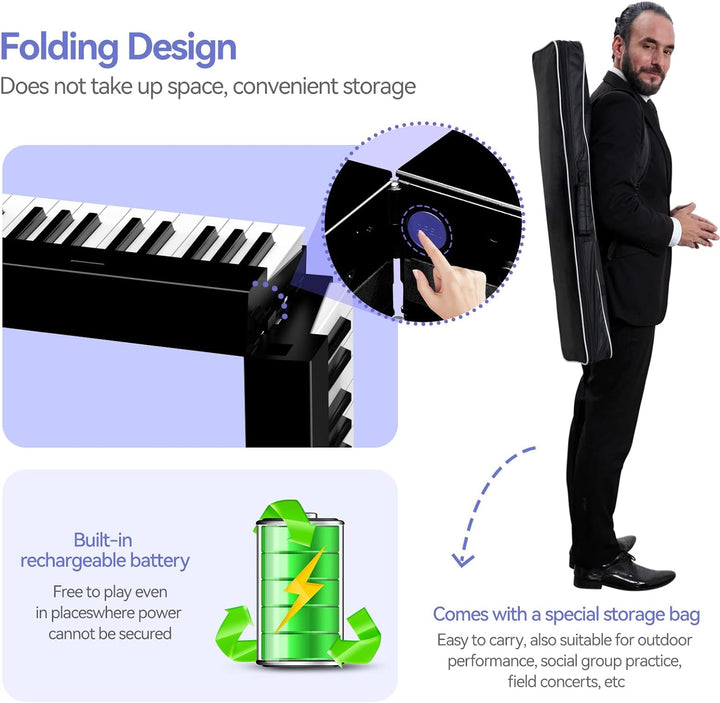 Folding Design
Does not take up space, convenient storage

Built-in rechargeable battery

Free to play even in placeswhere power cannot be secured

Comes with a special storage bag

Easy to carry, also suitable for outdoor performance, social group practice, field concerts, etc