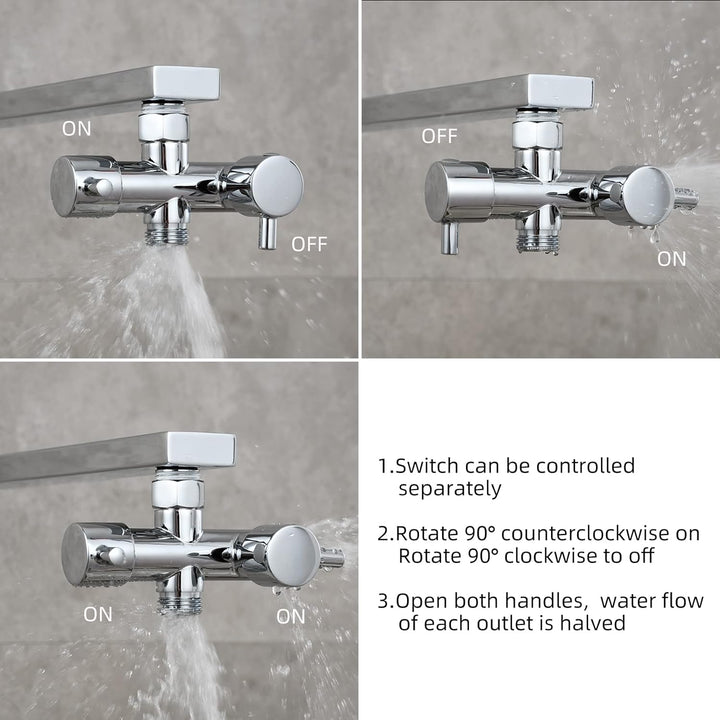 ON

OFF

OFF

ON

ON

ON

1.Switch can be controlled separately

2.Rotate 90° counterclockwise on Rotate 90° clockwise to off

3.Open both handles, water flow of each outlet is halved