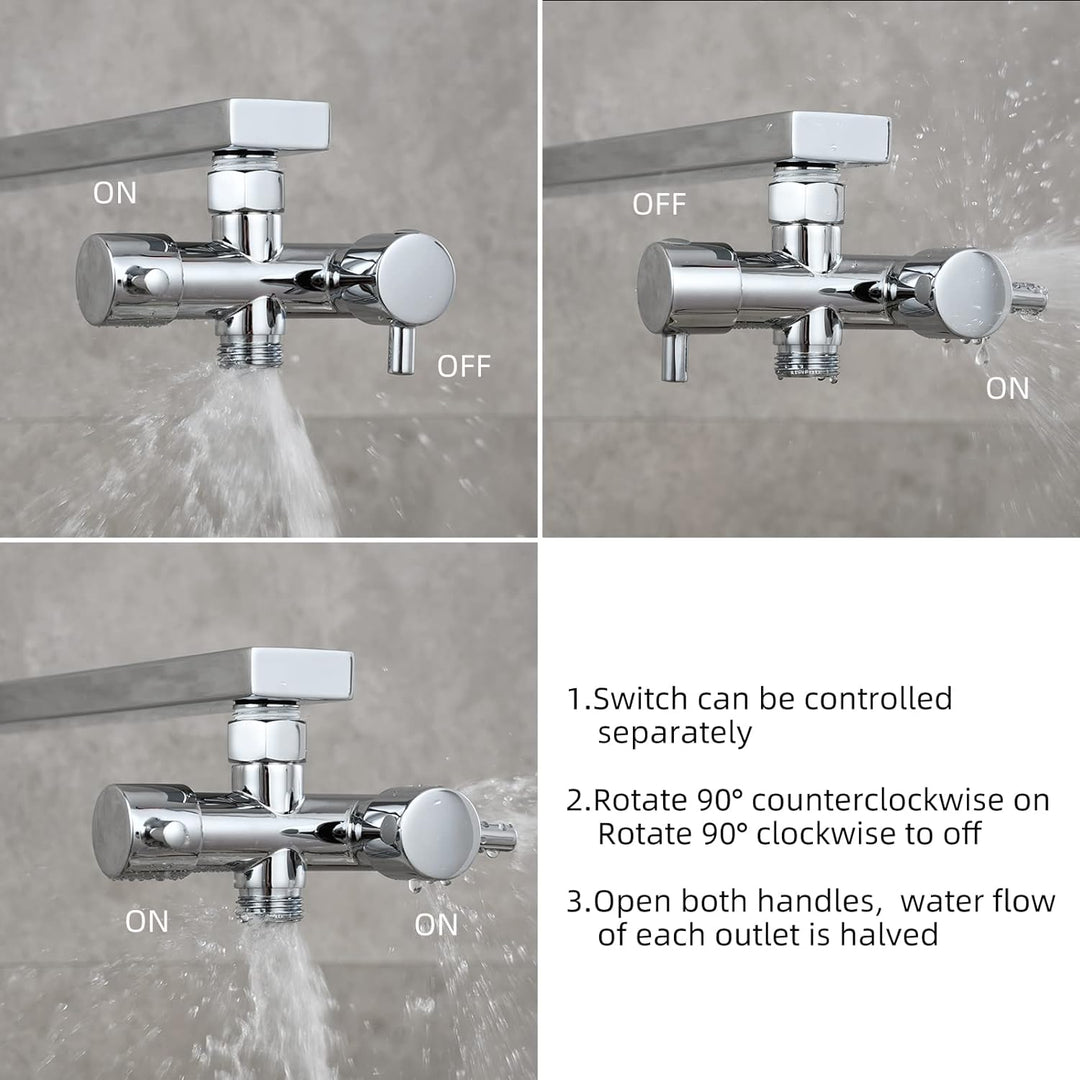 ON

OFF

OFF

ON

ON

ON

1.Switch can be controlled separately

2.Rotate 90° counterclockwise on Rotate 90° clockwise to off

3.Open both handles, water flow of each outlet is halved