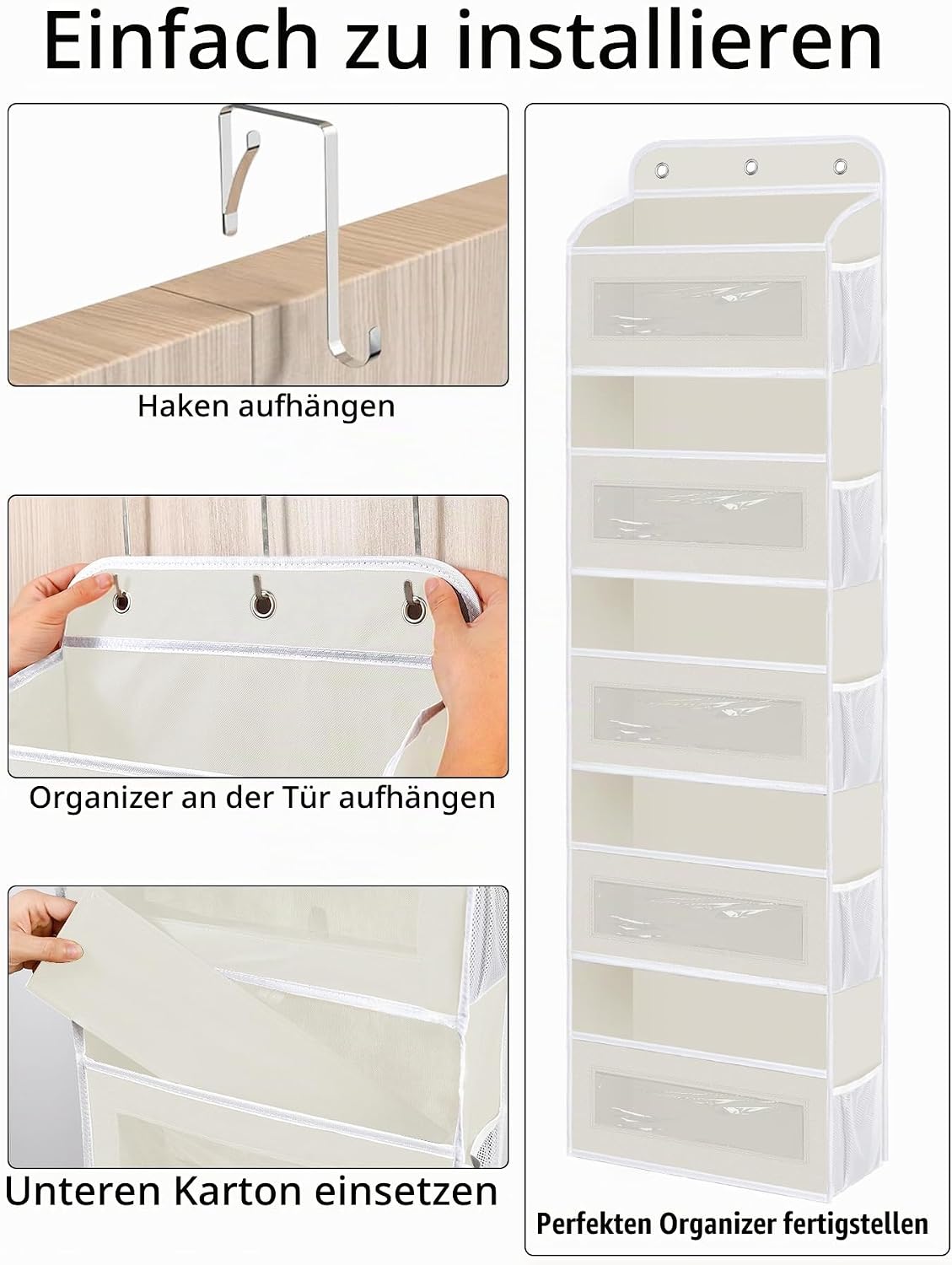 Einfach zu installieren

Haken aufhängen

Organizer an der Tür aufhängen

Unteren Karton einsetzen

Perfekten Organizer fertigstellen