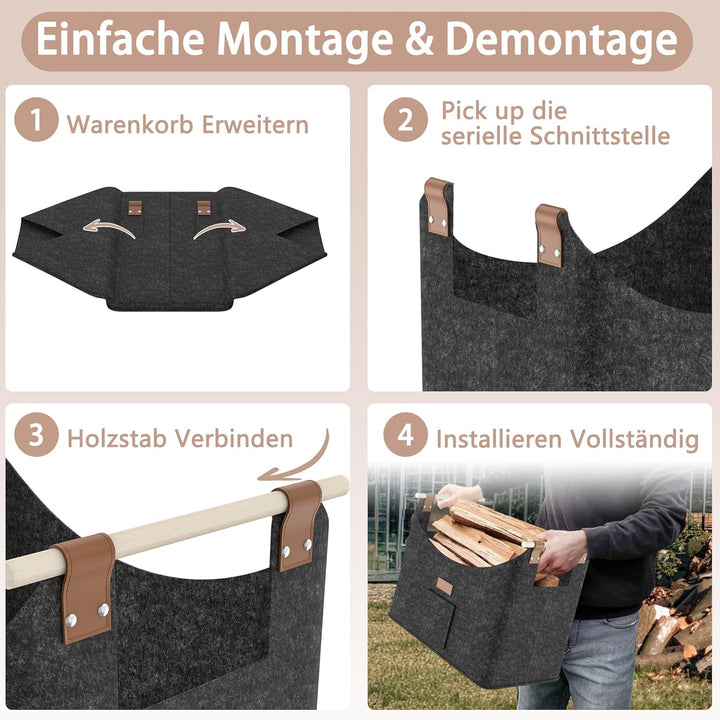 Einfache Montage & Demontage

1 Warenkorb Erweitern

2 Pick up die serielle Schnittstelle

3 Holzstab Verbinden

4 Installieren Vollständig