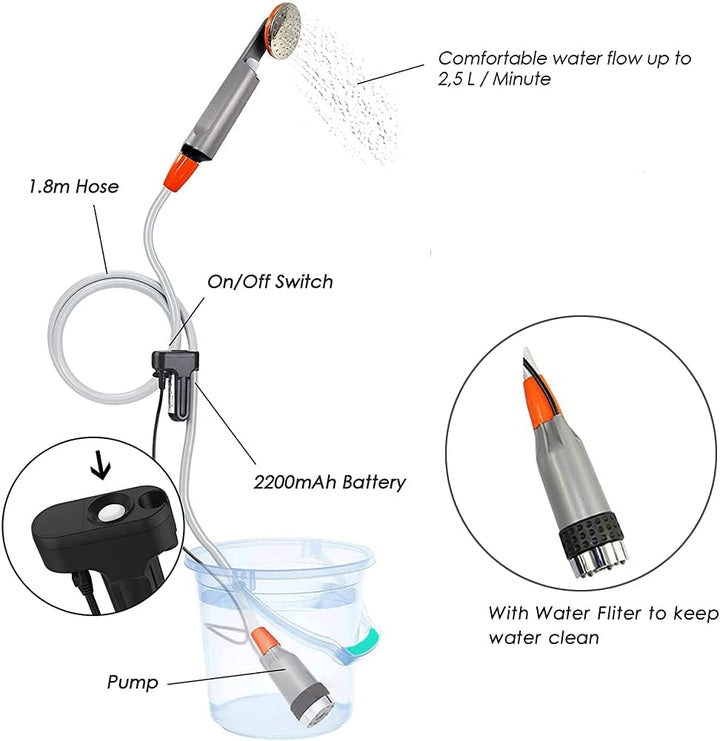 Comfortable water flow up to 2,5 L / Minute

1.8m Hose

On/Off Switch

2200mAh Battery

With Water Fliter to keep water clean

Pump