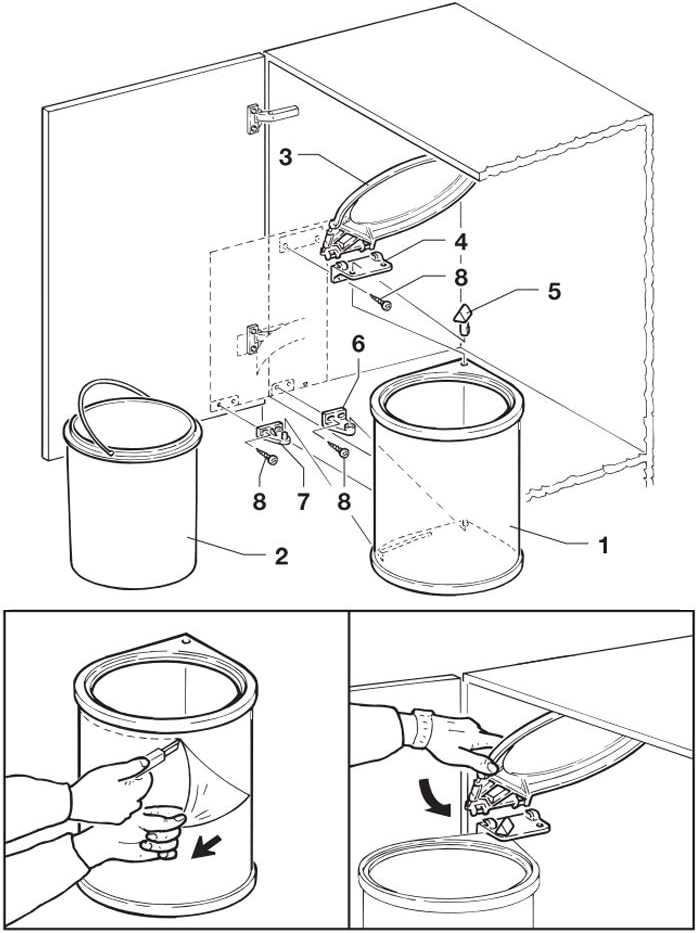 3
4
8
5
6
8
7
8
2
1