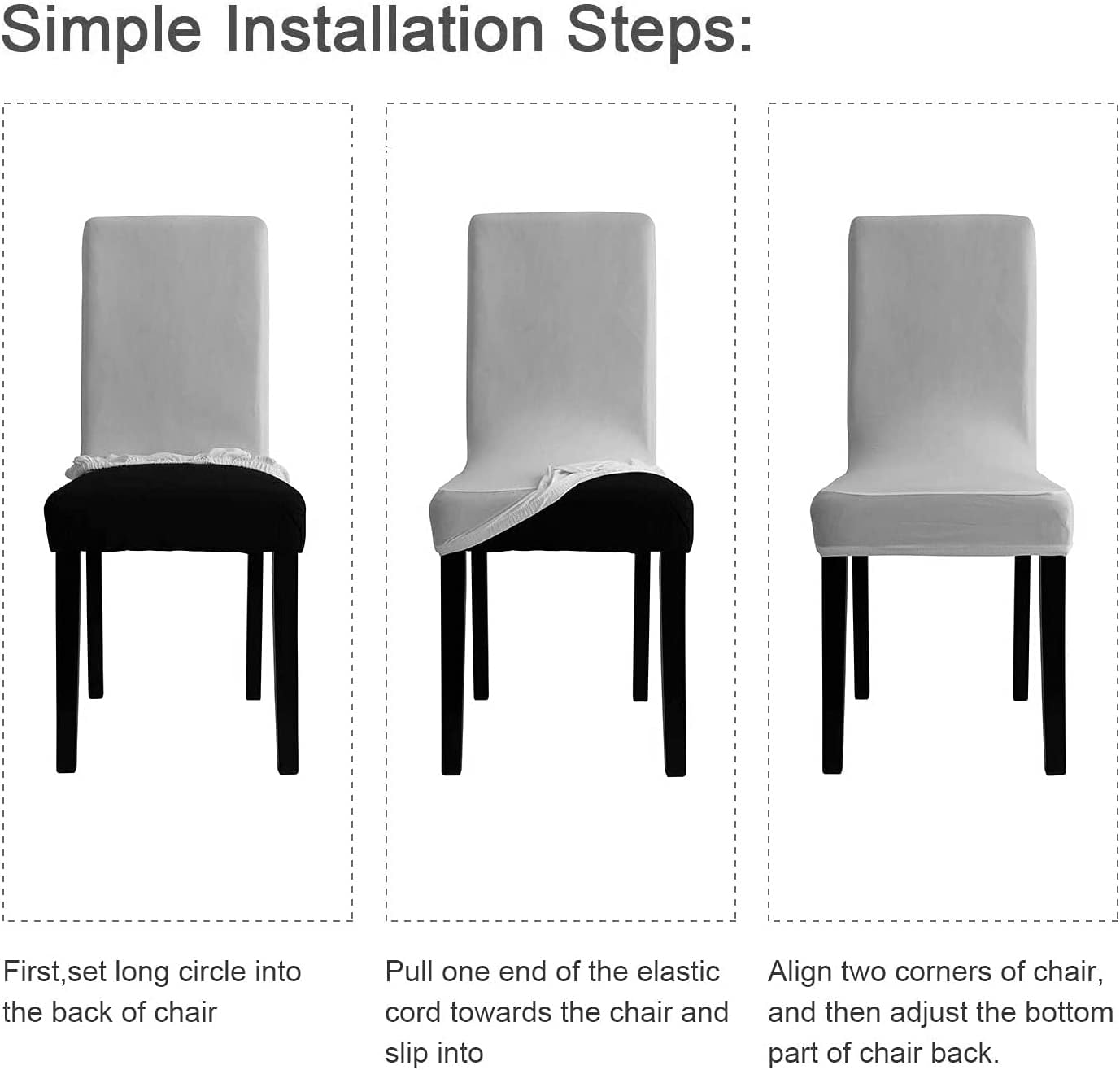 Simple Installation Steps:

First,set long circle into the back of chair

Pull one end of the elastic cord towards the chair and slip into

Align two corners of chair, and then adjust the bottom part of chair back.