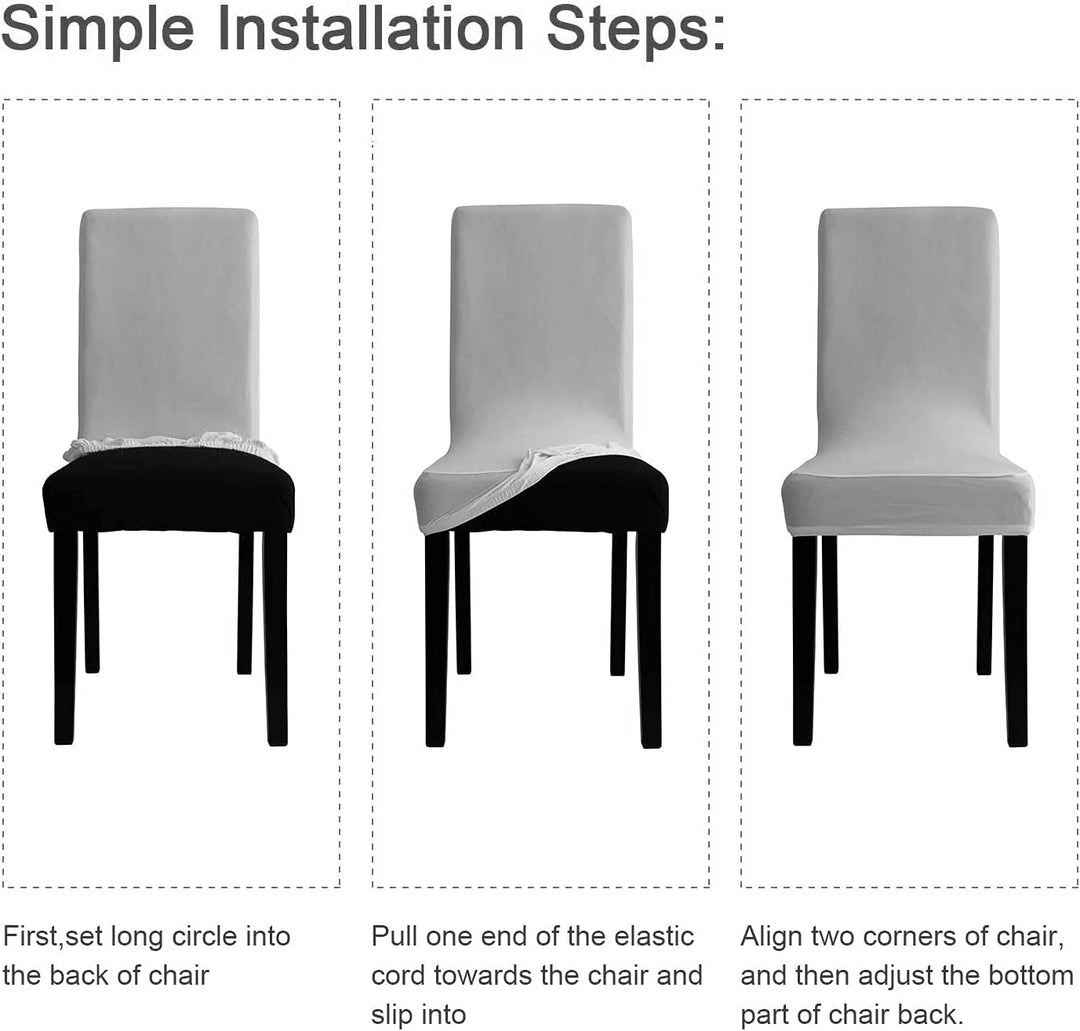 Simple Installation Steps:

First,set long circle into the back of chair

Pull one end of the elastic cord towards the chair and slip into

Align two corners of chair, and then adjust the bottom part of chair back.