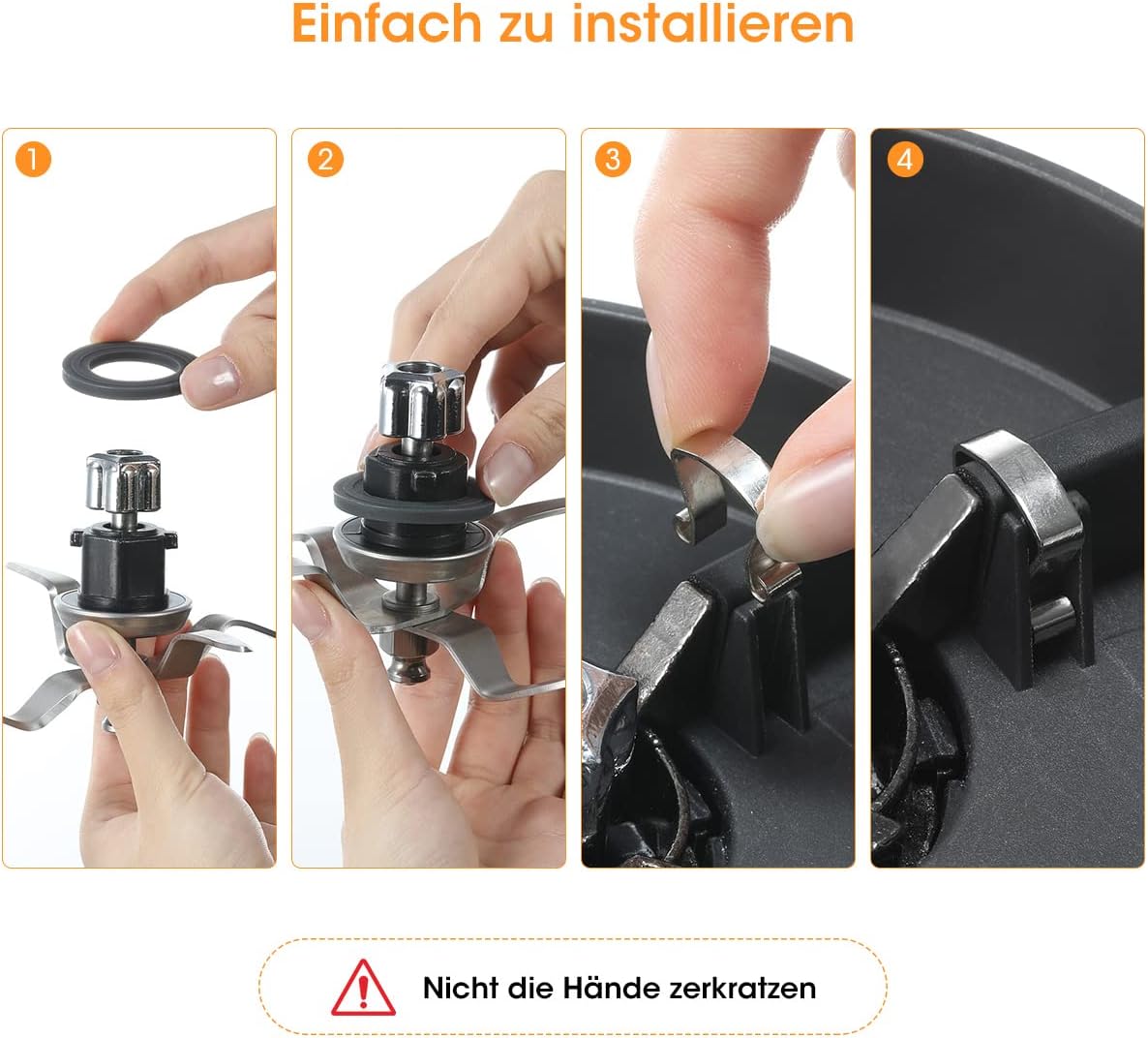 Einfach zu installieren

1

2

3

4

Nicht die Hände zerkratzen