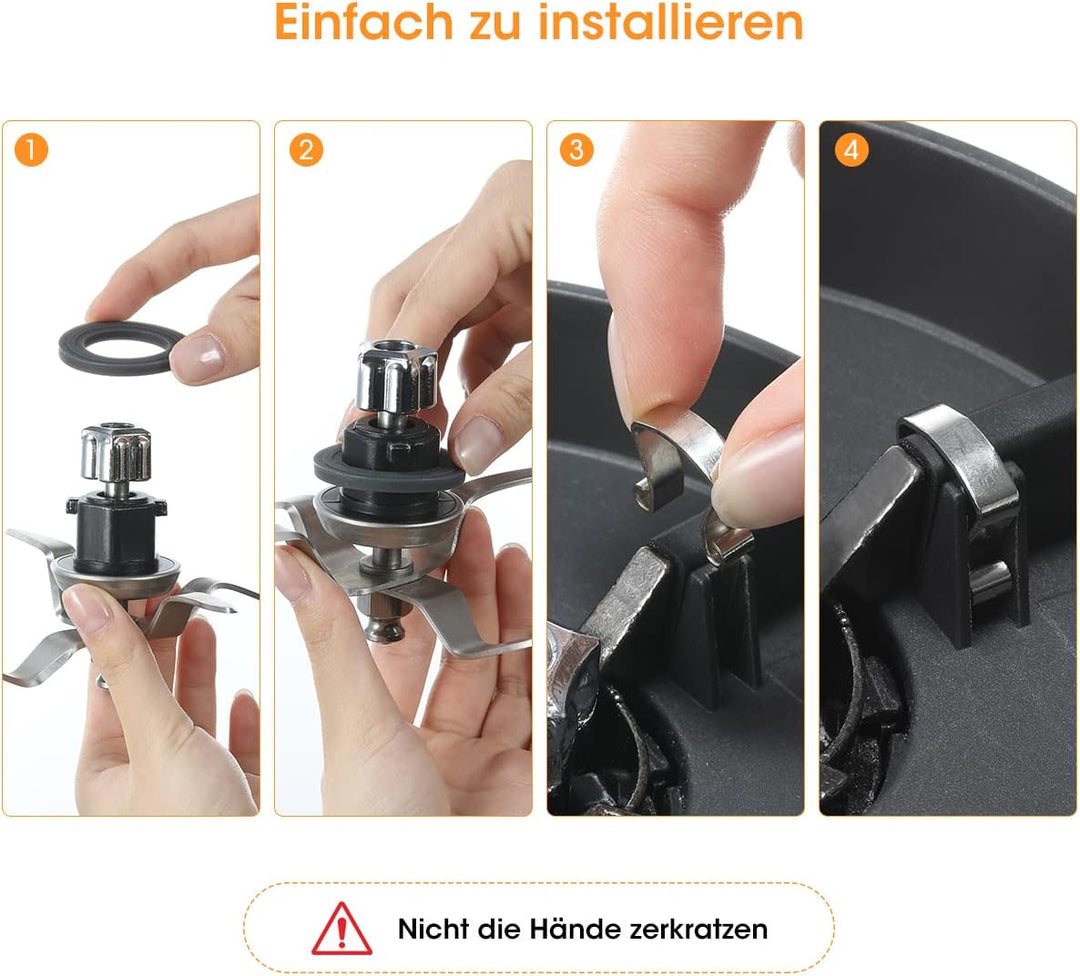 Einfach zu installieren

1

2

3

4

Nicht die Hände zerkratzen