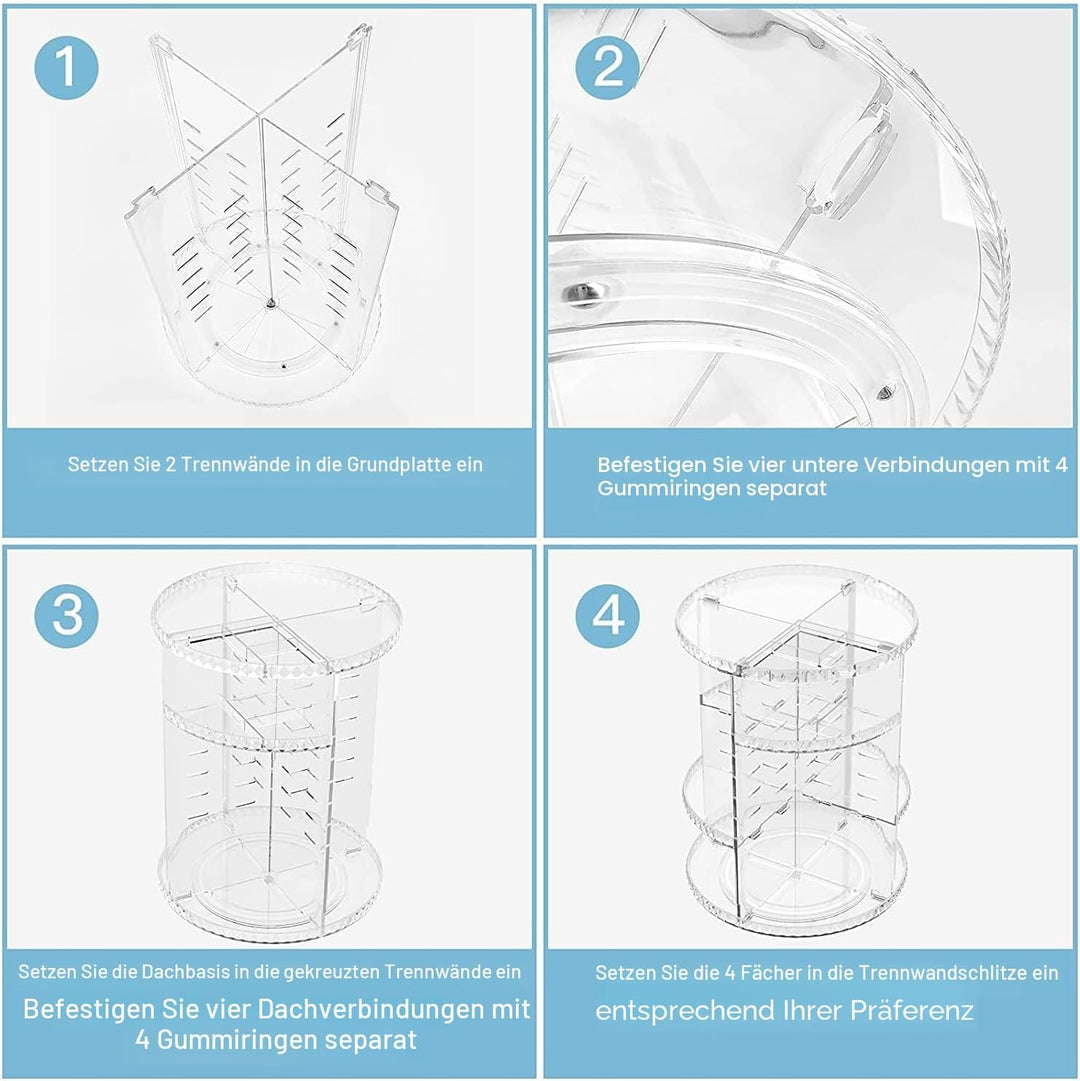 1

Setzen Sie 2 Trennwände in die Grundplatte ein

2

Befestigen Sie vier untere Verbindungen mit 4 Gummiringen separat

3

Setzen Sie die Dachbasis in die gekreuzten Trennwände ein

Befestigen Sie vier Dachverbindungen mit 4 Gummiringen separat

4

Setzen Sie die 4 Fächer in die Trennwandschlitze ein

entsprechend Ihrer Präferenz