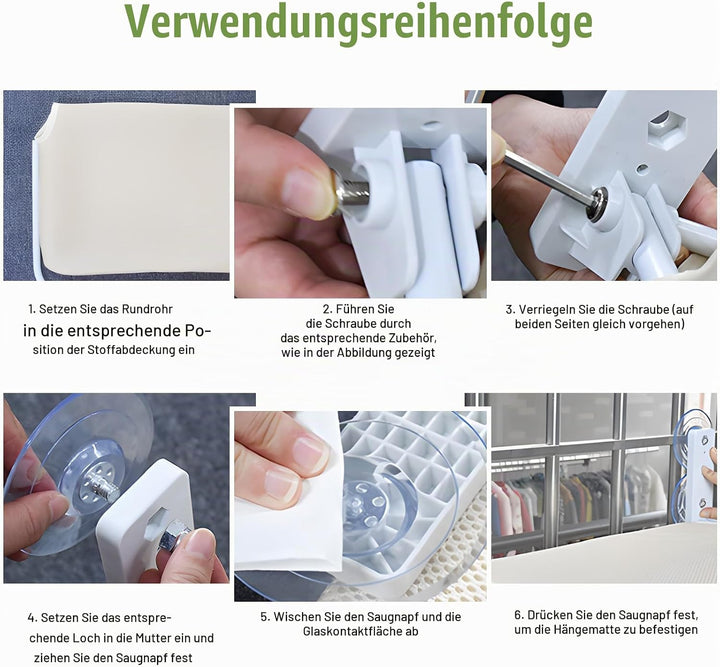 Verwendungsreihenfolge

1. Setzen Sie das Rundrohr in die entsprechende Position der Stoffabdeckung ein

2. Führen Sie die Schraube durch das entsprechende Zubehör, wie in der Abbildung gezeigt

3. Verriegeln Sie die Schraube (auf beiden Seiten gleich vorgehen)

4. Setzen Sie das entsprechende Loch in die Mutter ein und ziehen Sie den Saugnapf fest

5. Wischen Sie den Saugnapf und die Glaskontaktfläche ab

6. Drücken Sie den Saugnapf fest, um die Hängematte zu befestigen