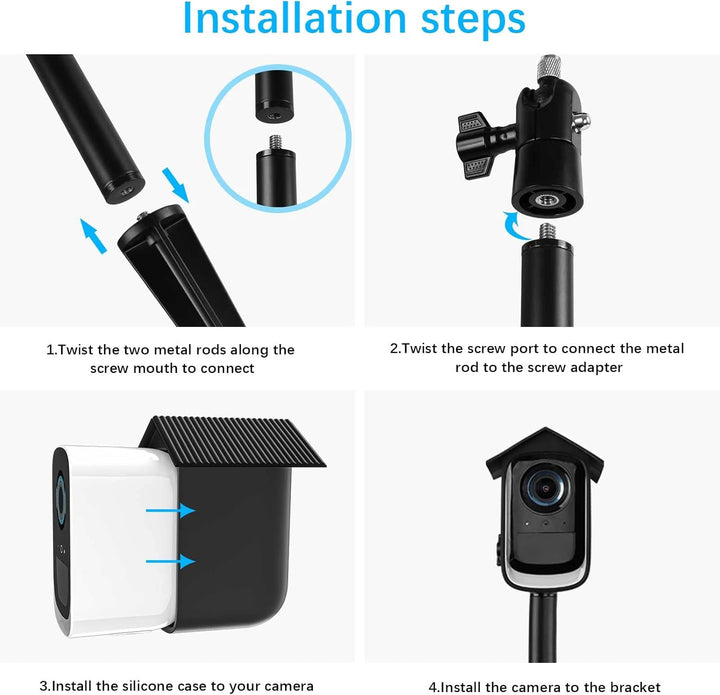 Installation steps

1.Twist the two metal rods along the screw mouth to connect

2.Twist the screw port to connect the metal rod to the screw adapter

3.Install the silicone case to your camera

4.Install the camera to the bracket