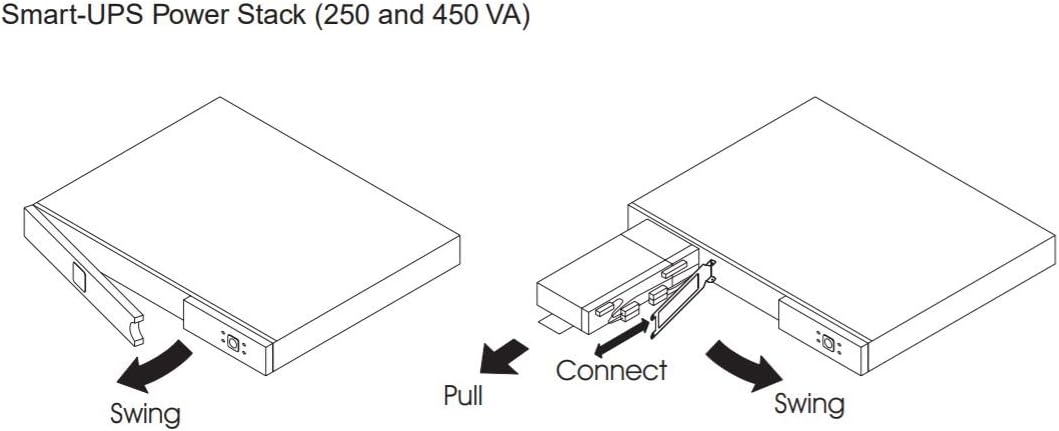 Smart-UPS Power Stack (250 and 450 VA)

Swing

Pull

Connect

Swing