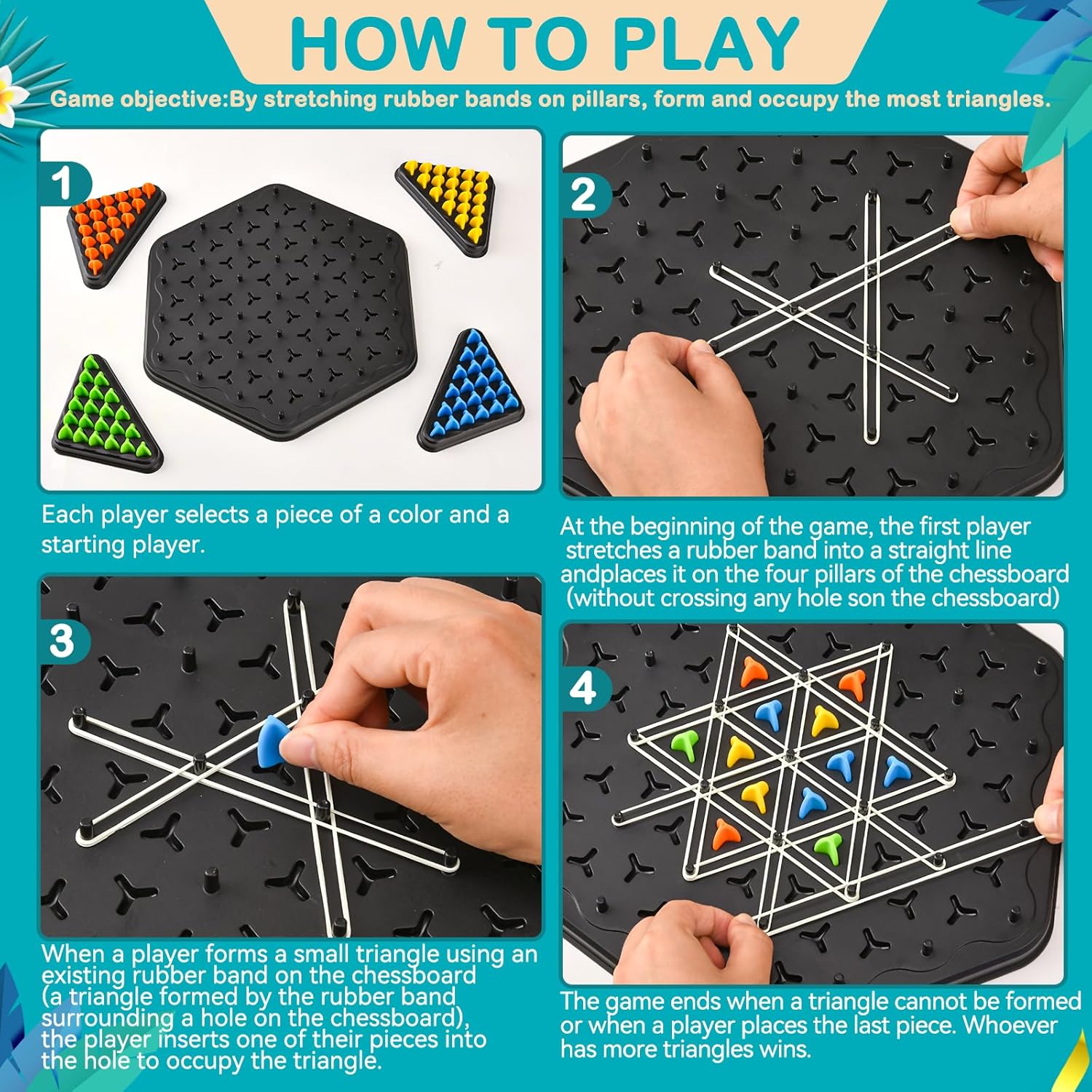 HOW TO PLAY

Game objective:By stretching rubber bands on pillars, form and occupy the most triangles.

1

Each player selects a piece of a color and a starting player.

2

At the beginning of the game, the first player stretches a rubber band into a straight line andplaces it on the four pillars of the chessboard (without crossing any hole son the chessboard)

3

When a player forms a small triangle using an existing rubber band on the chessboard (a triangle formed by the rubber band surrounding a hole on the chessboard), the player inserts one of their pieces into the hole to occupy the triangle.

4

The game ends when a triangle cannot be formed or when a player places the last piece. Whoever has more triangles wins.