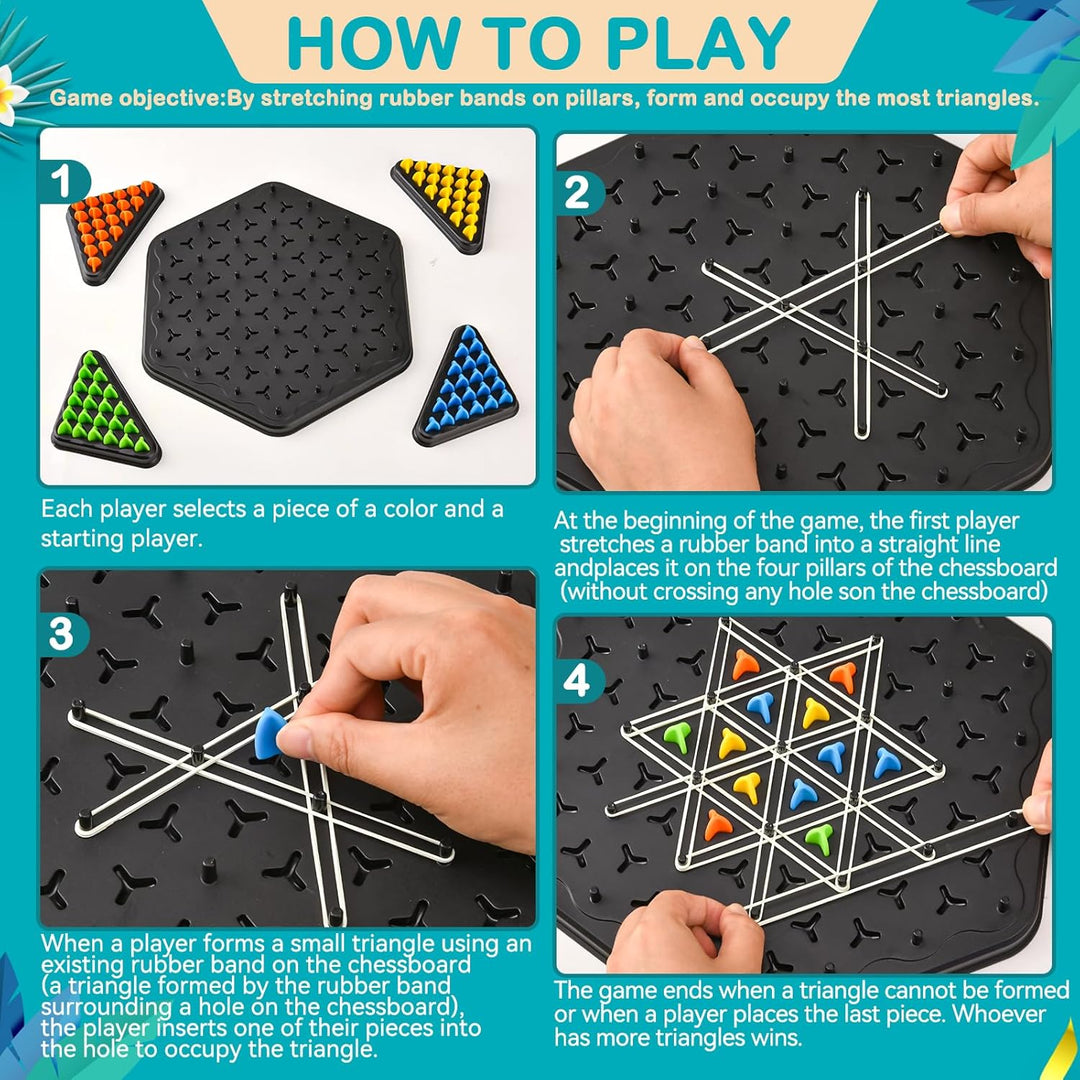 HOW TO PLAY

Game objective:By stretching rubber bands on pillars, form and occupy the most triangles.

1

Each player selects a piece of a color and a starting player.

2

At the beginning of the game, the first player stretches a rubber band into a straight line andplaces it on the four pillars of the chessboard (without crossing any hole son the chessboard)

3

When a player forms a small triangle using an existing rubber band on the chessboard (a triangle formed by the rubber band surrounding a hole on the chessboard), the player inserts one of their pieces into the hole to occupy the triangle.

4

The game ends when a triangle cannot be formed or when a player places the last piece. Whoever has more triangles wins.