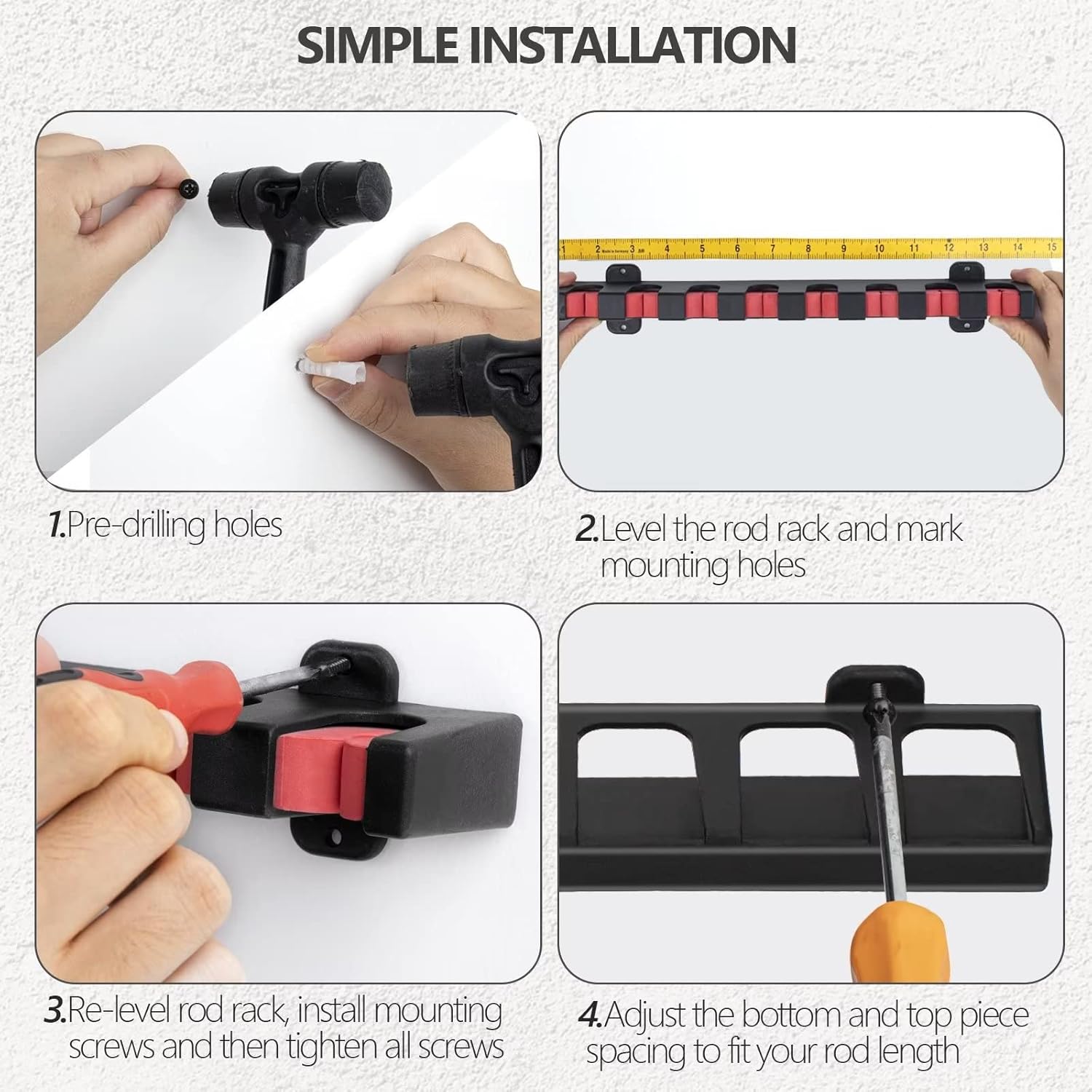 SIMPLE INSTALLATION

1 2 3 4 5 6 7 8 9 10 11 12 13 14 15

1.Pre-drilling holes

2.Level the rod rack and mark mounting holes

3.Re-level rod rack, install mounting screws and then tighten all screws

4.Adjust the bottom and top piece spacing to fit your rod length