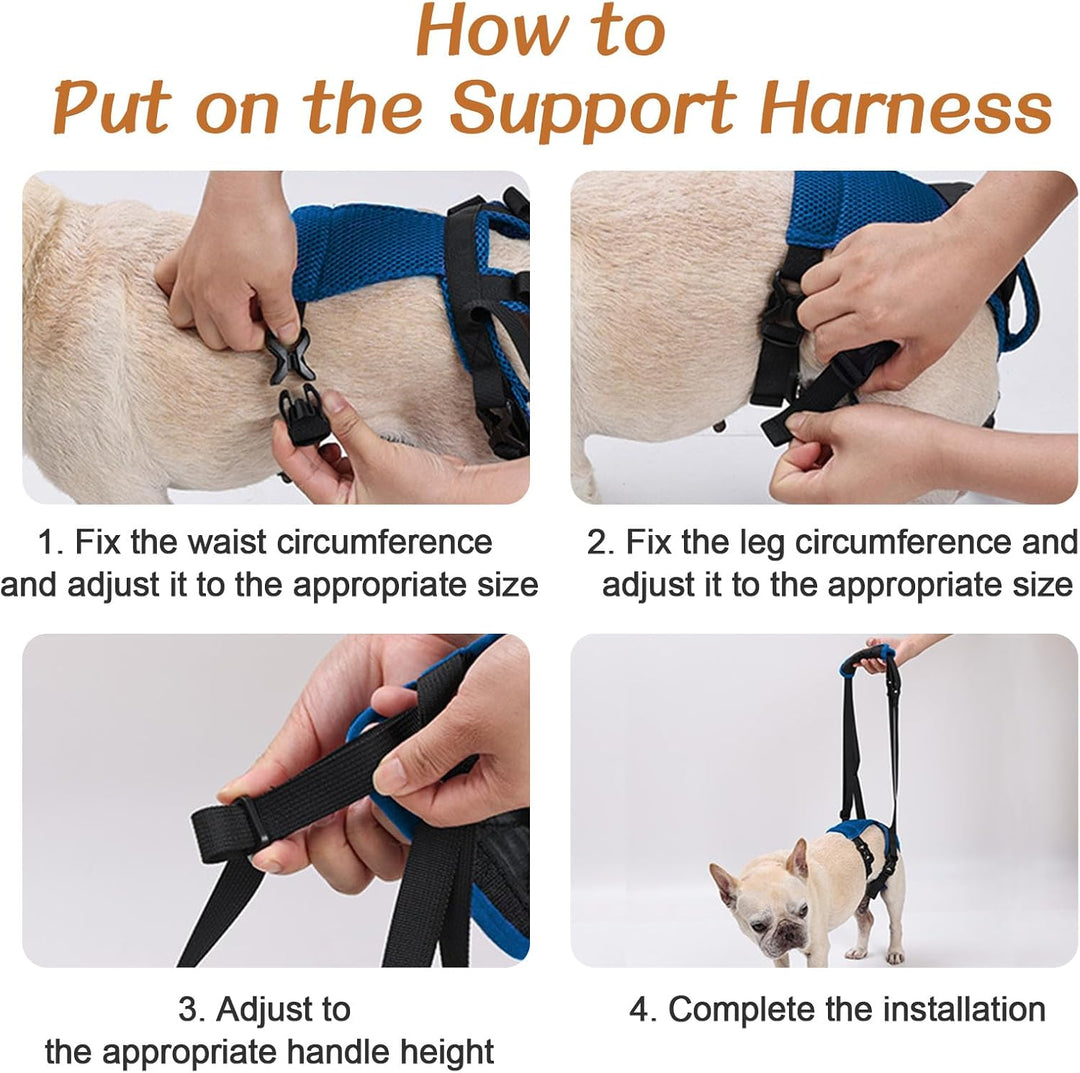 How to
Put on the Support Harness

1. Fix the waist circumference and adjust it to the appropriate size

2. Fix the leg circumference and adjust it to the appropriate size

3. Adjust to the appropriate handle height

4. Complete the installation