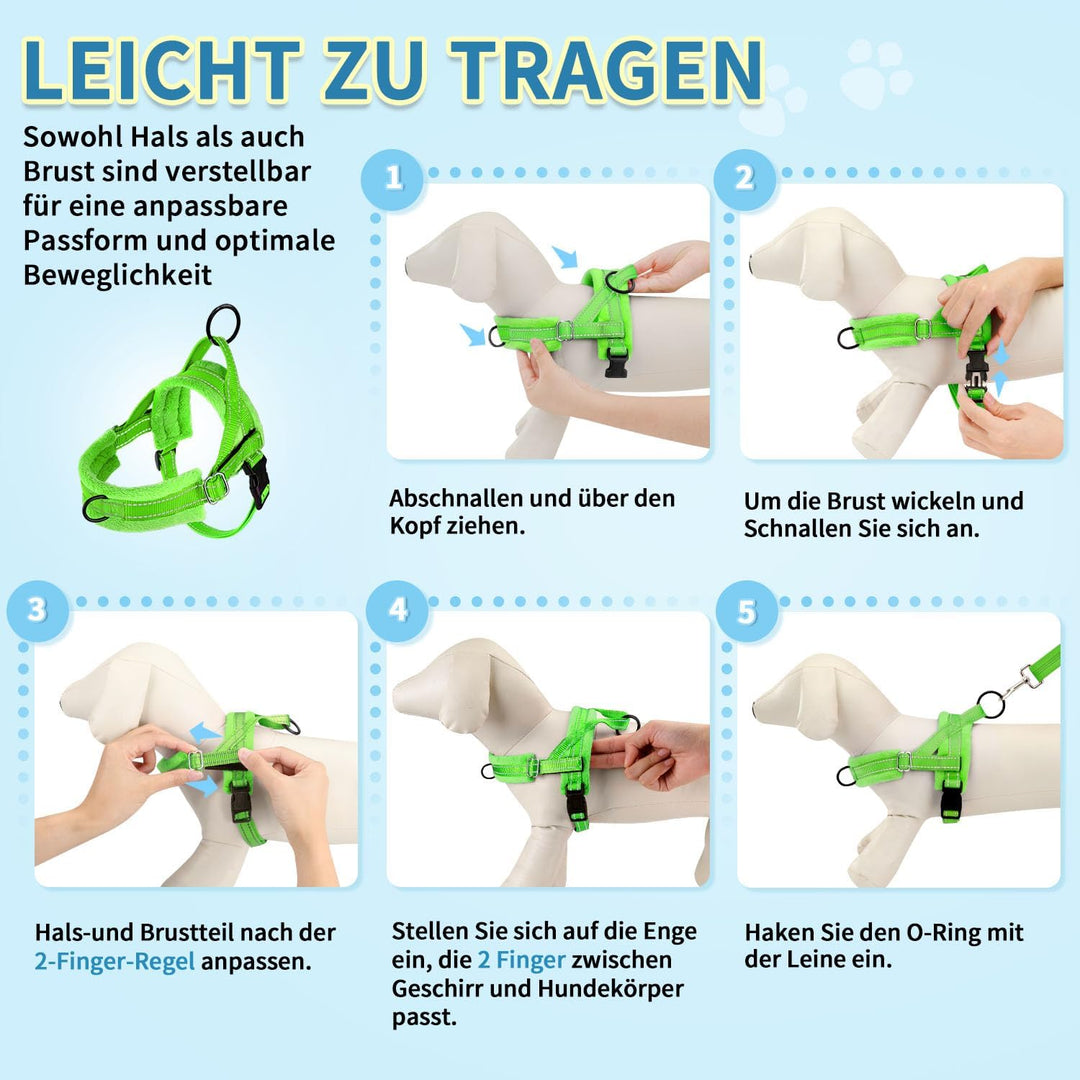 LEICHT ZU TRAGEN

Sowohl Hals als auch Brust sind verstellbar für eine anpassbare Passform und optimale Beweglichkeit

1

Abschnallen und über den Kopf ziehen.

2

Um die Brust wickeln und Schnallen Sie sich an.

3

Hals-und Brustteil nach der 2-Finger-Regel anpassen.

4

Stellen Sie sich auf die Enge ein, die 2 Finger zwischen Geschirr und Hundekörper passt.

5

Haken Sie den O-Ring mit der Leine ein.