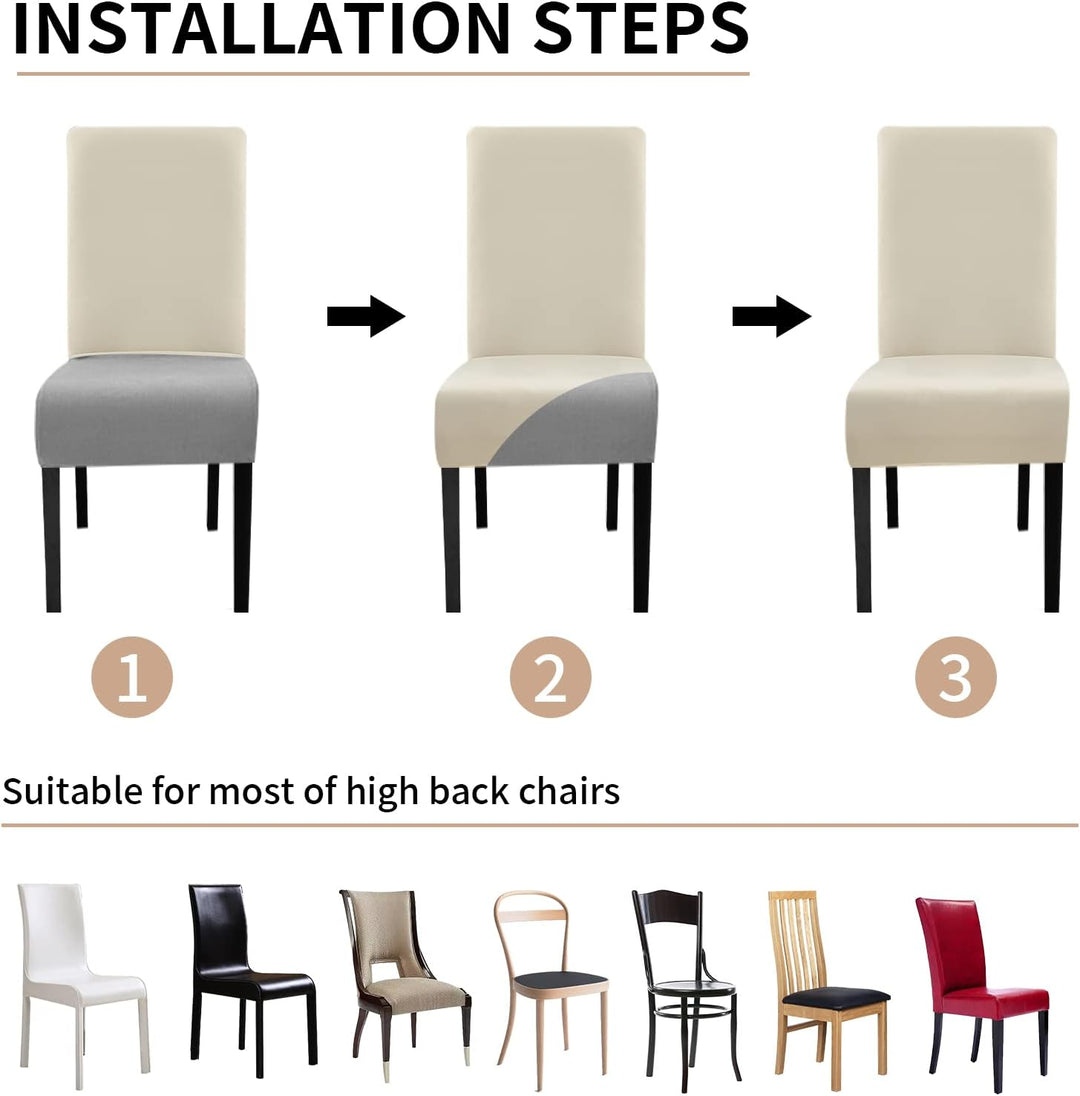 INSTALLATION STEPS

1

2

3

Suitable for most of high back chairs