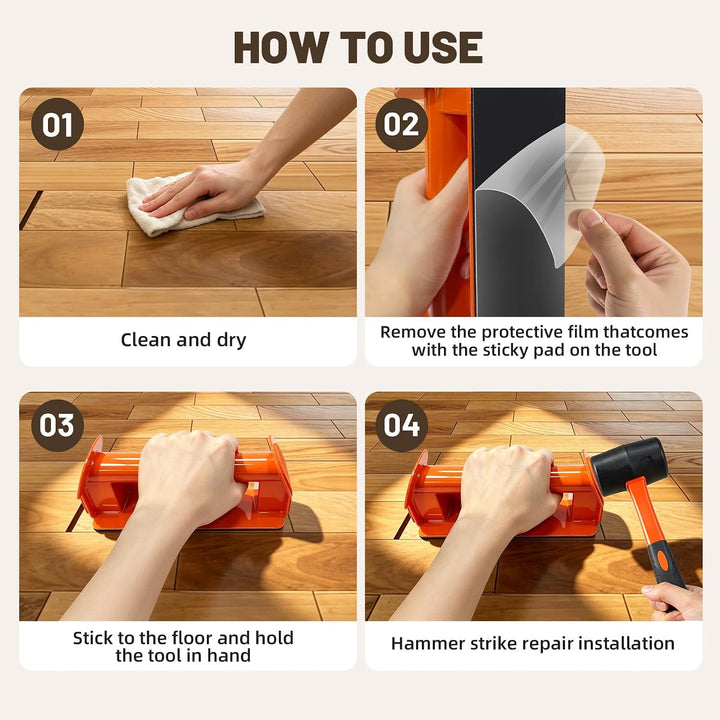 HOW TO USE

01

Clean and dry

02

Remove the protective film thatcomes with the sticky pad on the tool

03

Stick to the floor and hold the tool in hand

04

Hammer strike repair installation