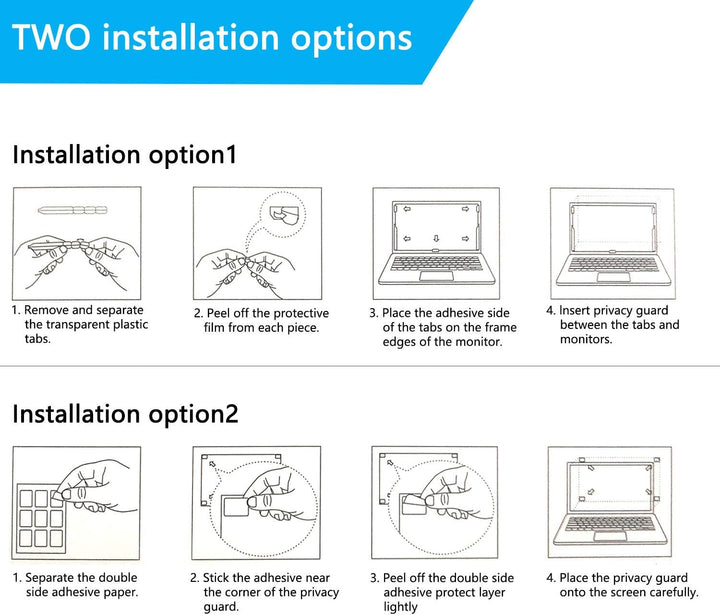 TWO installation options

Installation option1

1. Remove and separate the transparent plastic tabs.

2. Peel off the protective film from each piece.

3. Place the adhesive side of the tabs on the frame edges of the monitor.

4. Insert privacy guard between the tabs and monitors.

Installation option2

1. Separate the double side adhesive paper.

2. Stick the adhesive near the corner of the privacy guard.

3. Peel off the double side adhesive protect layer lightly

4. Place the privacy guard onto the screen carefully.