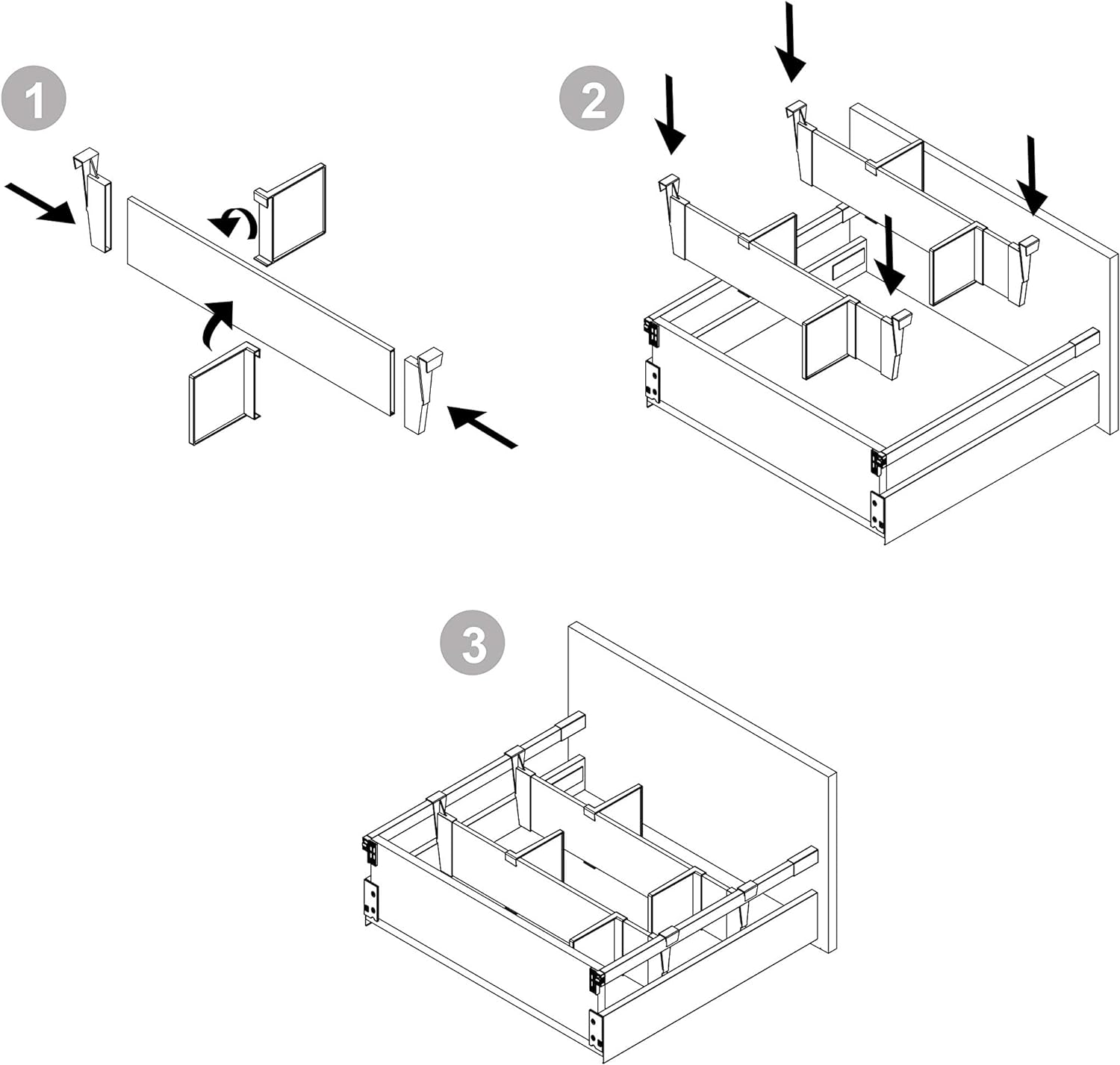 1

2

3