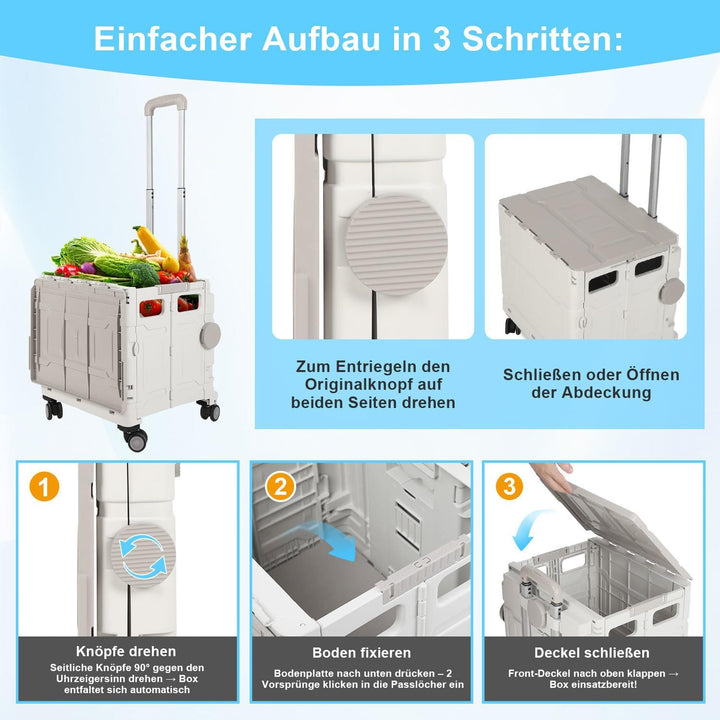 Einfacher Aufbau in 3 Schritten:

Zum Entriegeln den Originalknopf auf beiden Seiten drehen

Schließen oder Öffnen der Abdeckung

1

Knöpfe drehen

Seitliche Knöpfe 90° gegen den Uhrzeigersinn drehen → Box entfaltet sich automatisch

2

Boden fixieren

Bodenplatte nach unten drücken – 2 Vorsprünge klicken in die Passlöcher ein

3

Deckel schließen

Front-Deckel nach oben klappen → Box einsatzbereit!