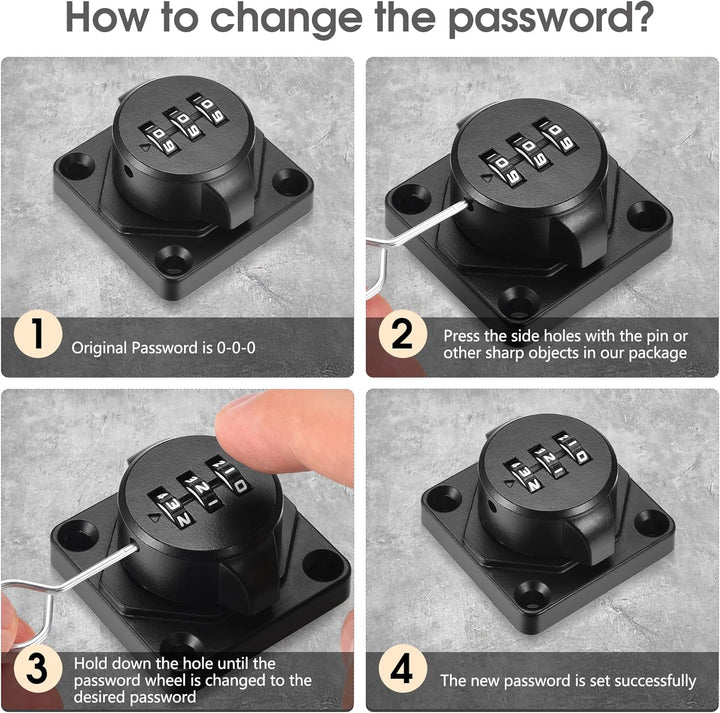 How to change the password?

1 Original Password is 0-0-0

2 Press the side holes with the pin or other sharp objects in our package

3 Hold down the hole until the password wheel is changed to the desired password

4 The new password is set successfully